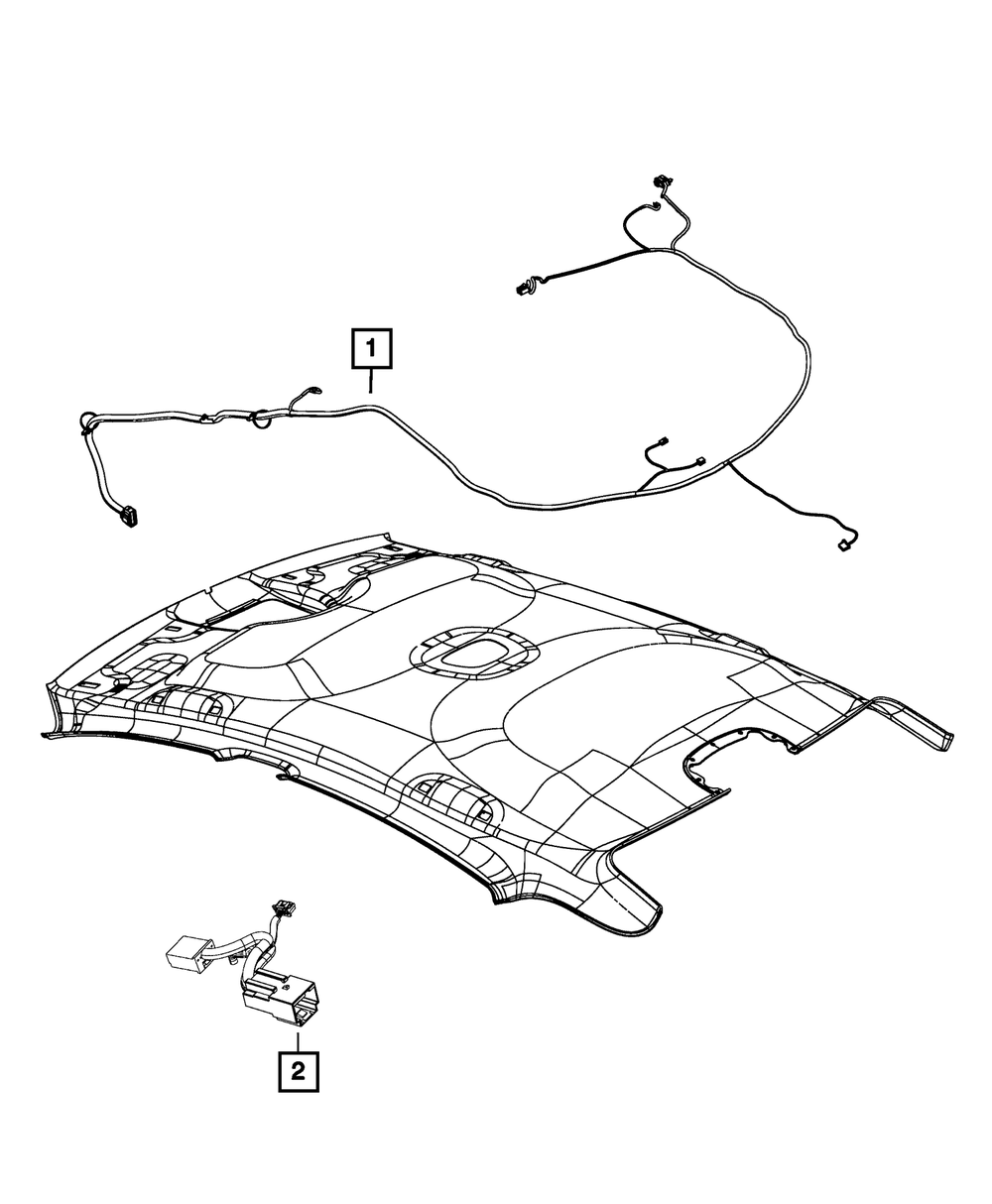 1

2