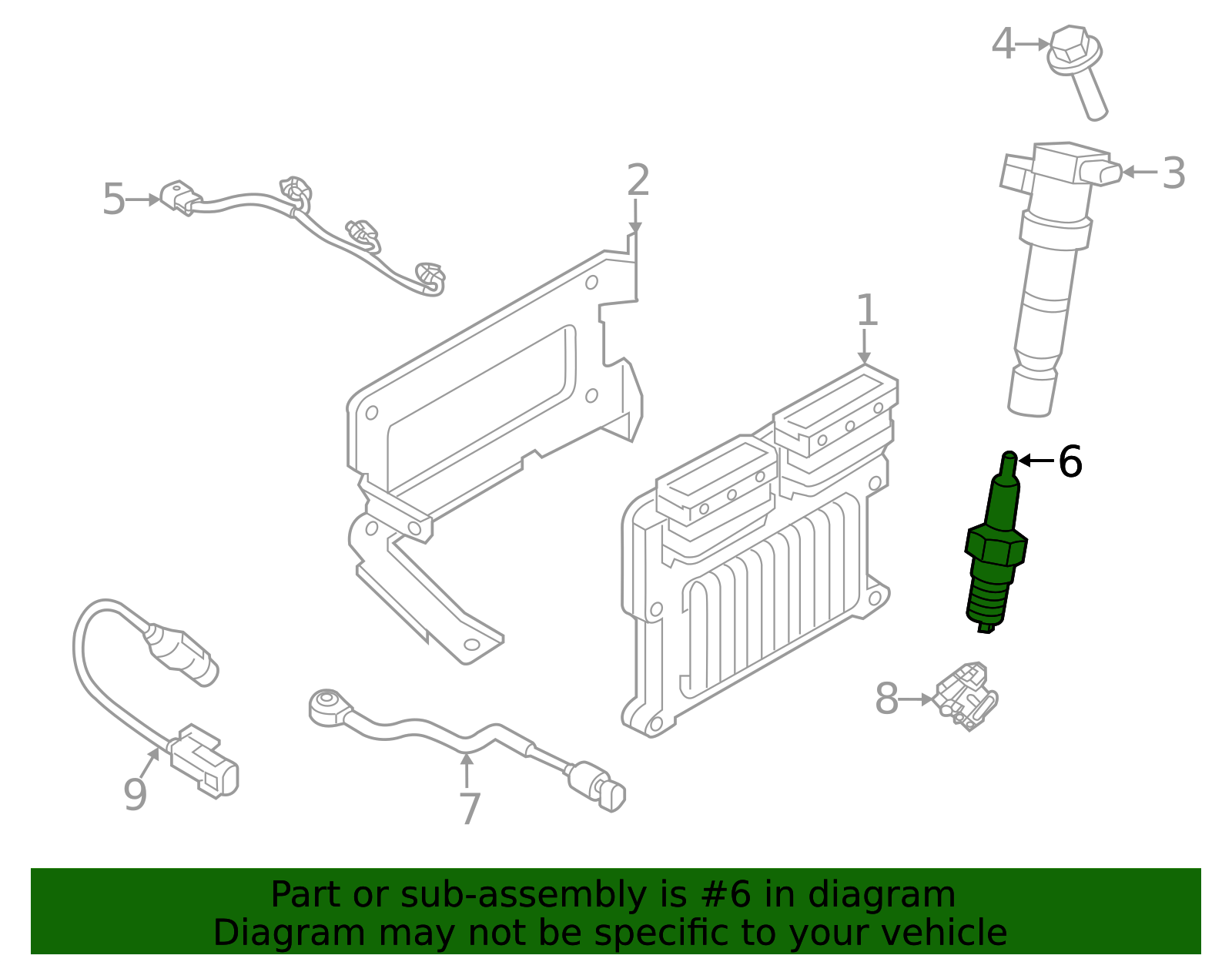 4
3
5
2
1
6
8
9
7

Part or sub-assembly is #6 in diagram
Diagram may not be specific to your vehicle