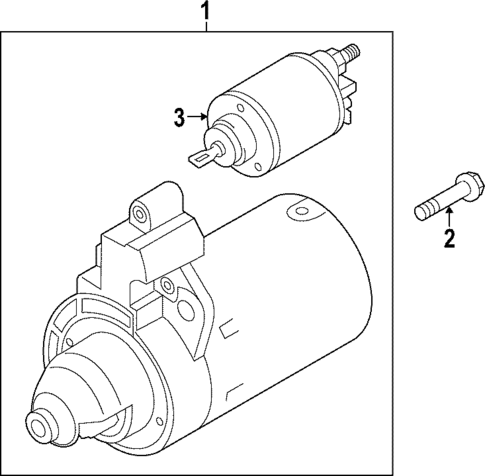 1
3
2