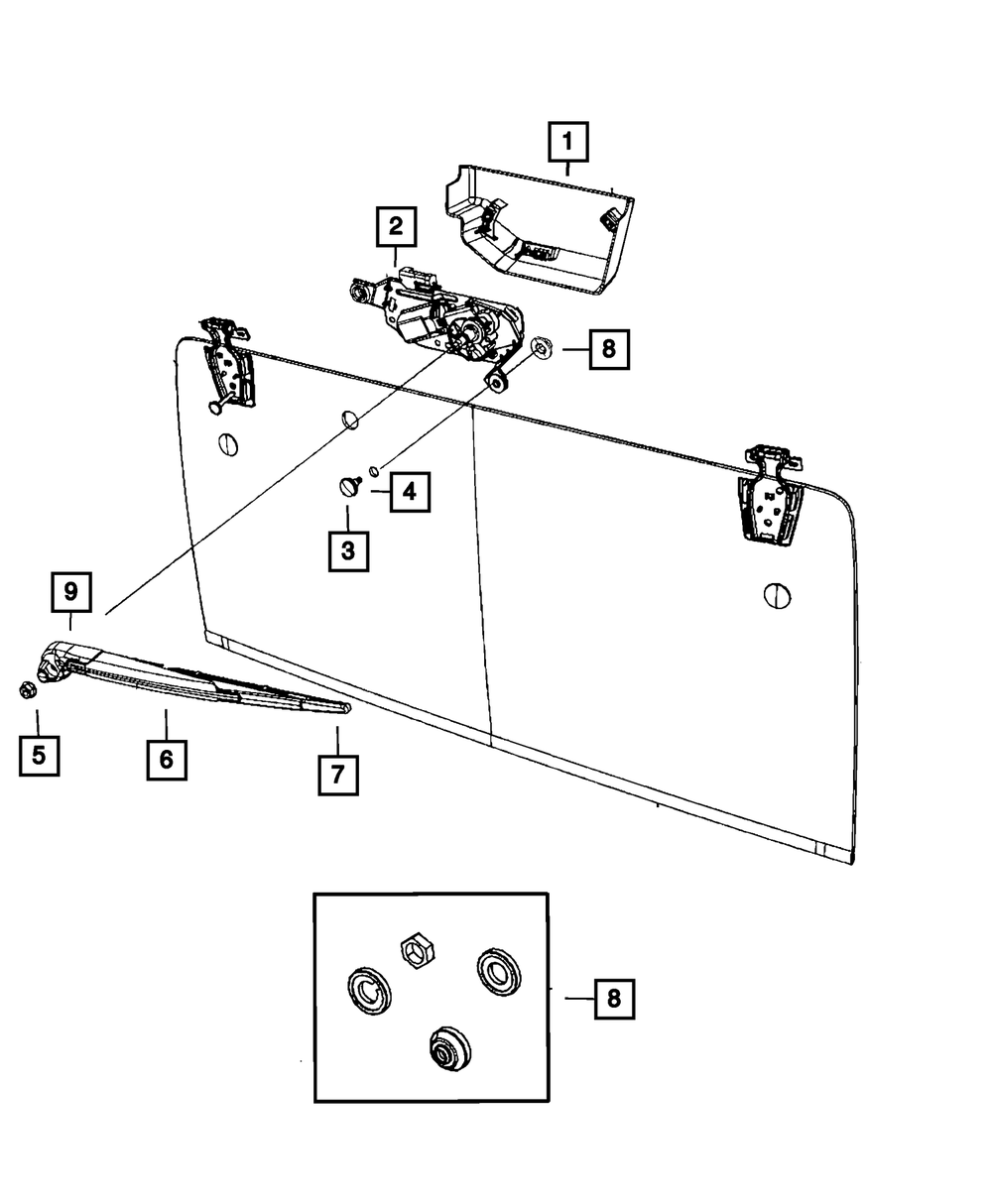 1
2
8
4
3
9
5
6
7
8