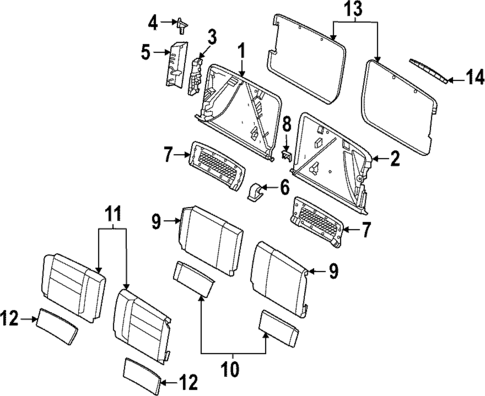 13
4
3
5
1
14
8
7
2
6
11
9
7
9
12
10
12