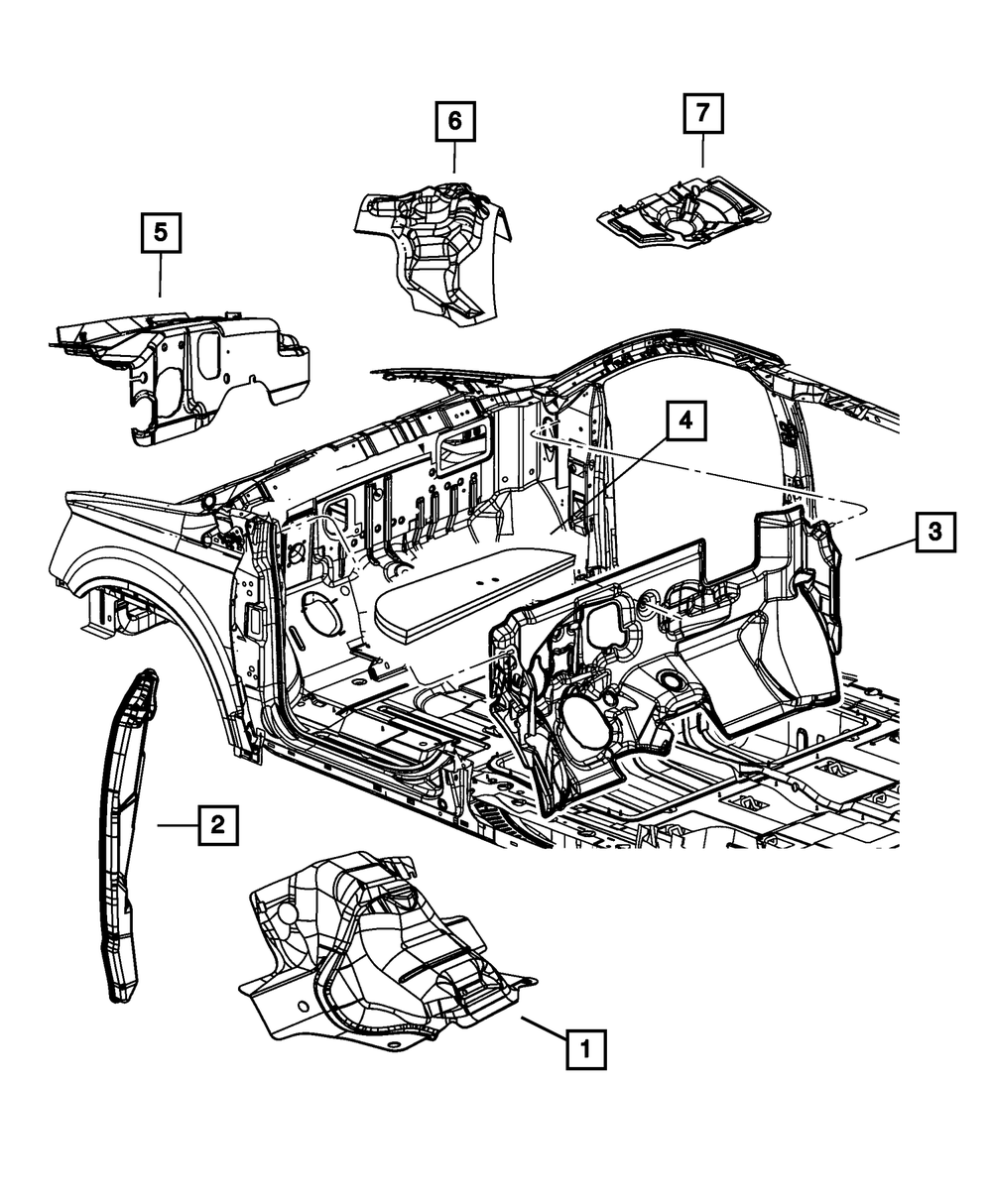 6
7
5
4
3
2
1