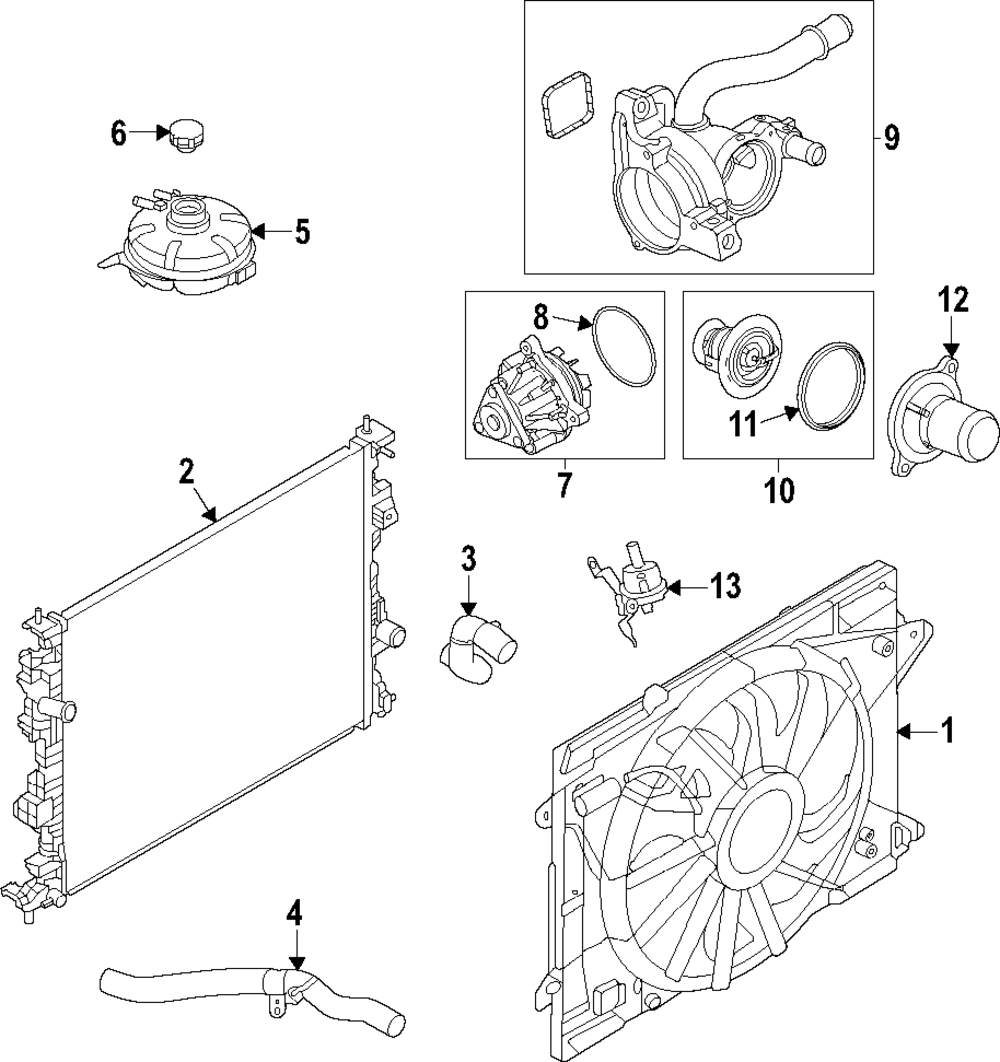 6
5
9
8
12
11
7
10
2
3
13
1
4