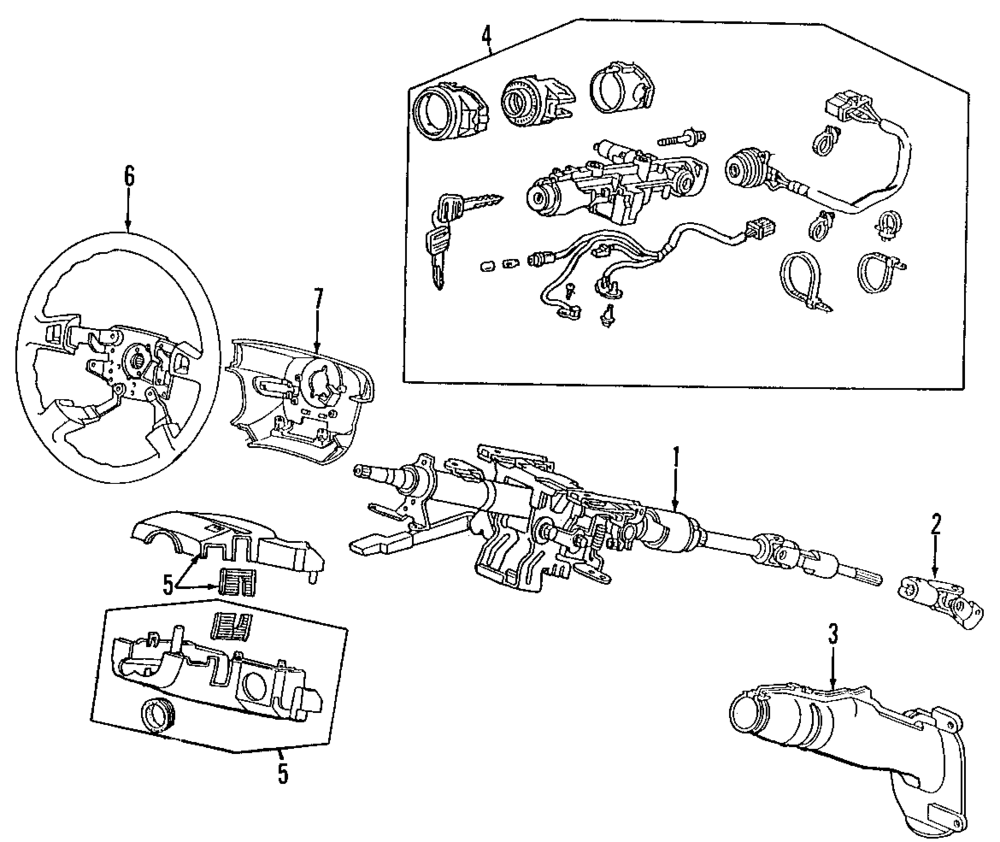 4
6
7
1
2
5
3
5