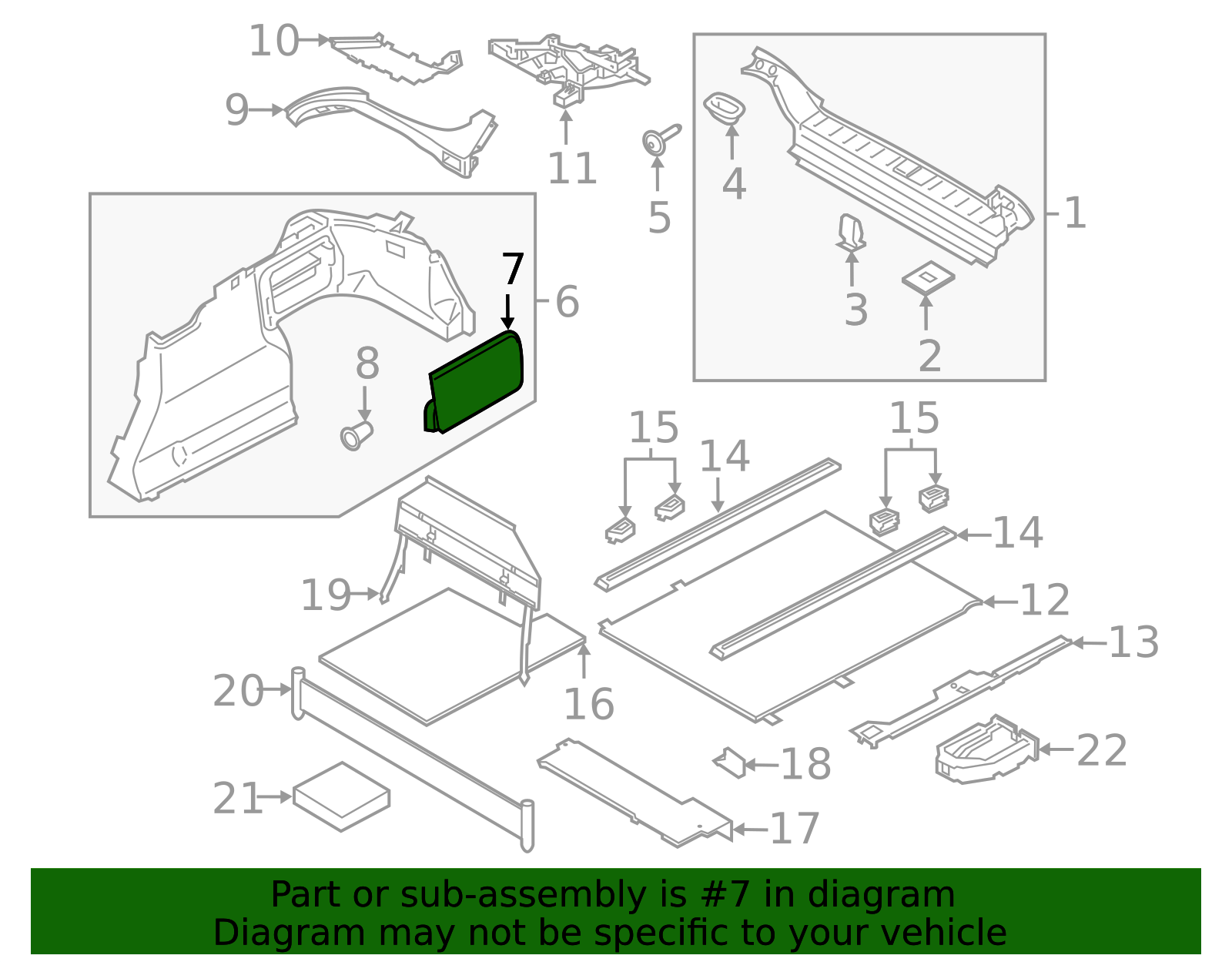 10
9
11
5
4
1
3
2
7
6
8
15
14
15
14
12
13
19
16
20
18
22
21
17

Part or sub-assembly is #7 in diagram
Diagram may not be specific to your vehicle