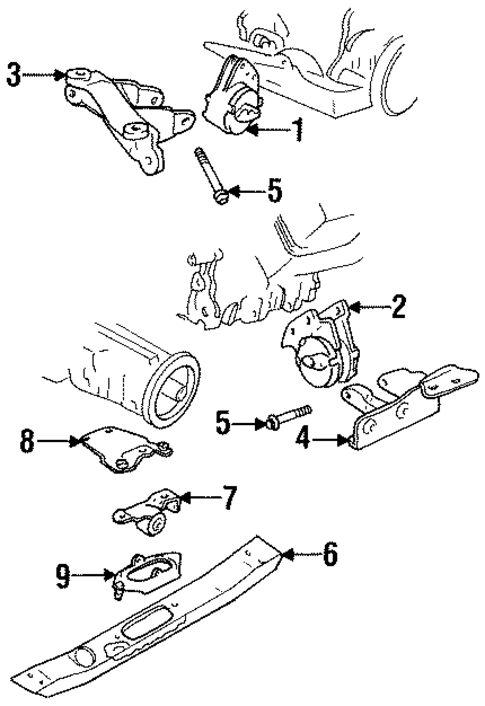 3
1
5
2
5
4
8
7
6
9