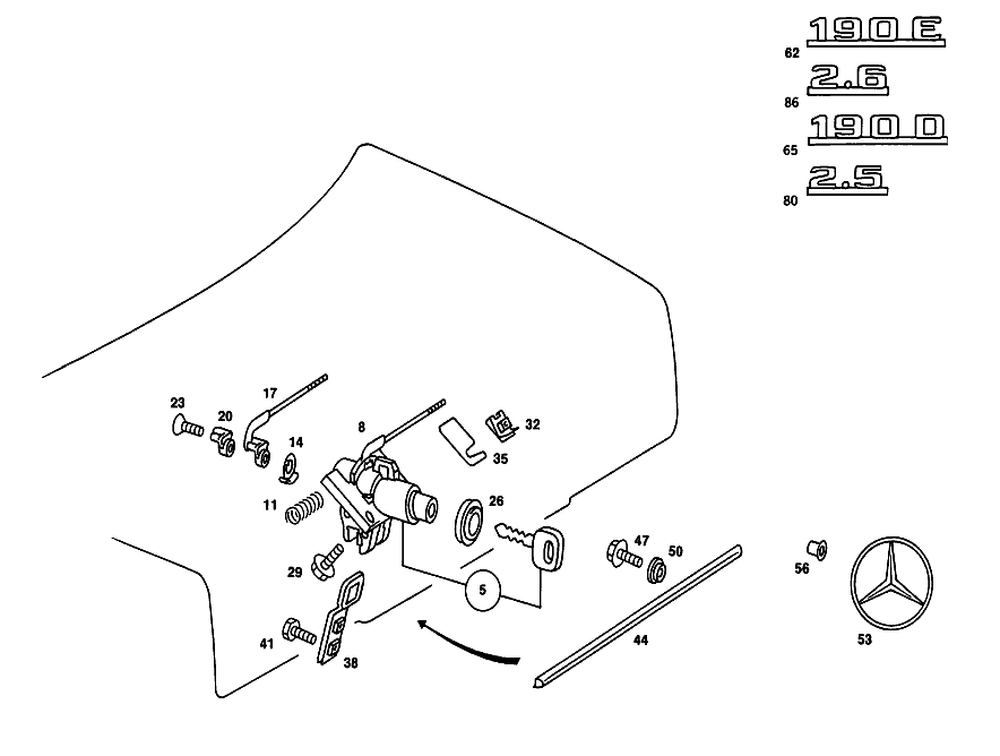 62 190 E
86 2.6
65 190 D
80 2.5

23
20
17
14
8
32
35
11
26
29
5
47
50
56
41
38
44
53