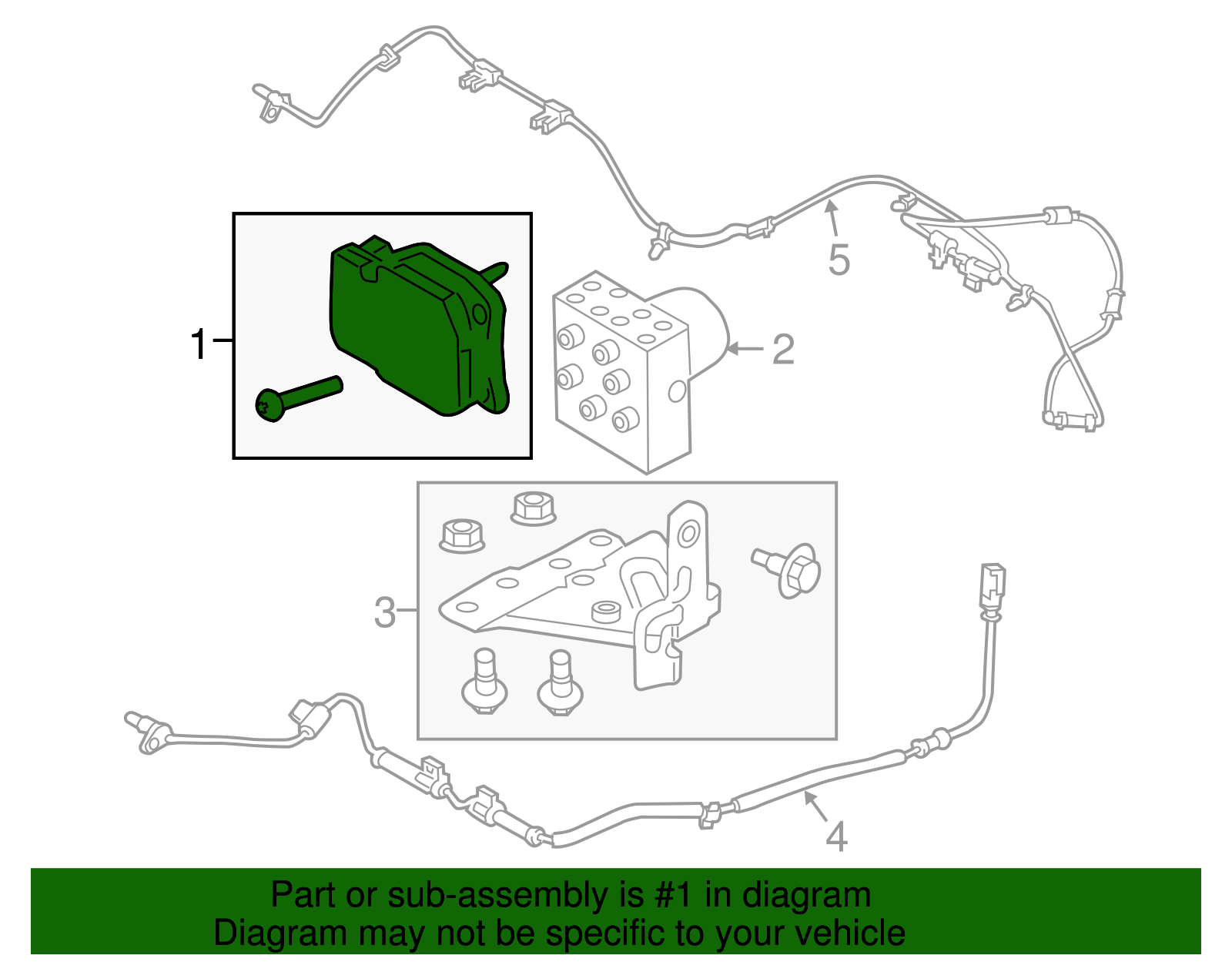 5

1

2

3

4

Part or sub-assembly is #1 in diagram
Diagram may not be specific to your vehicle