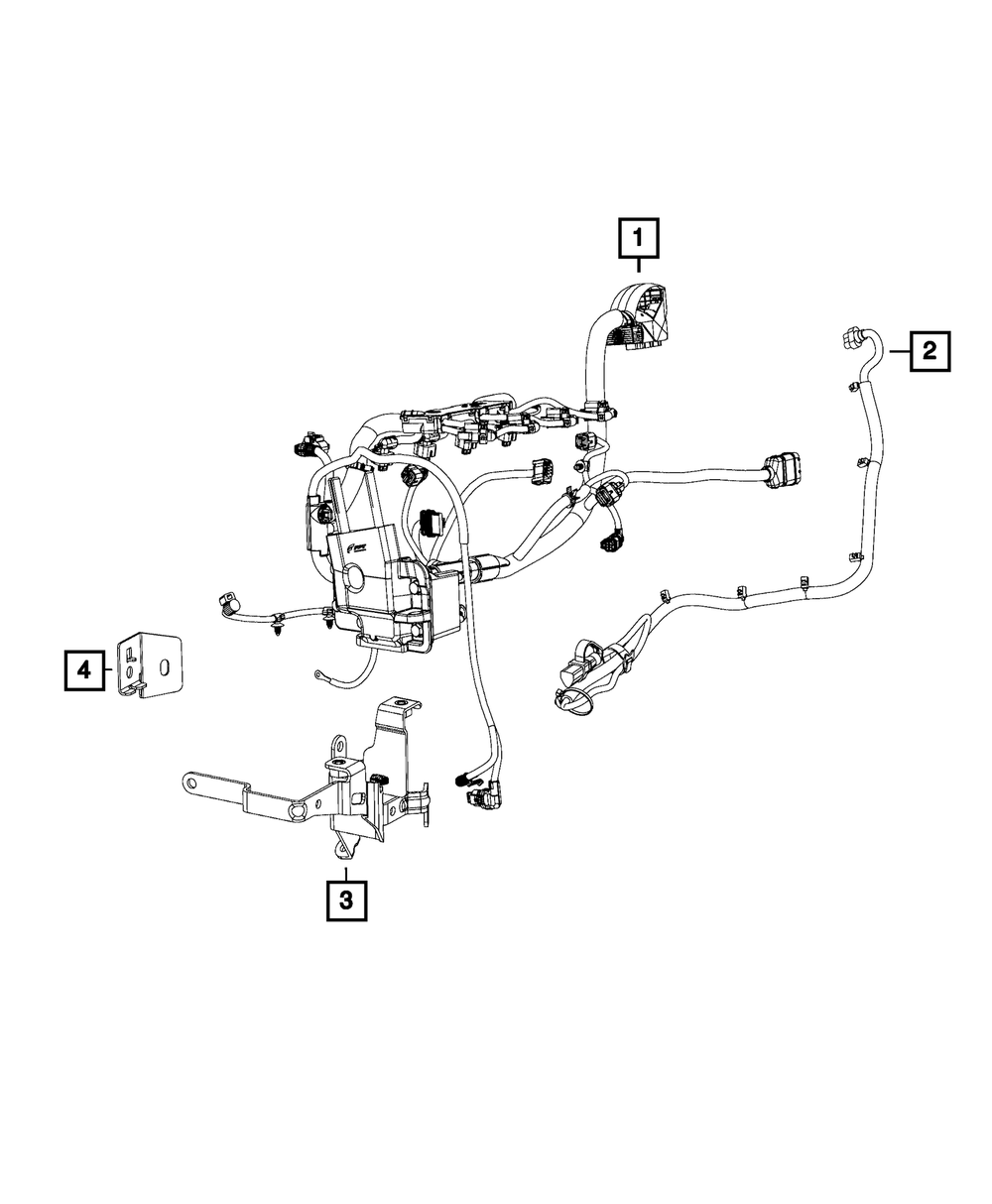 1
2
4
3