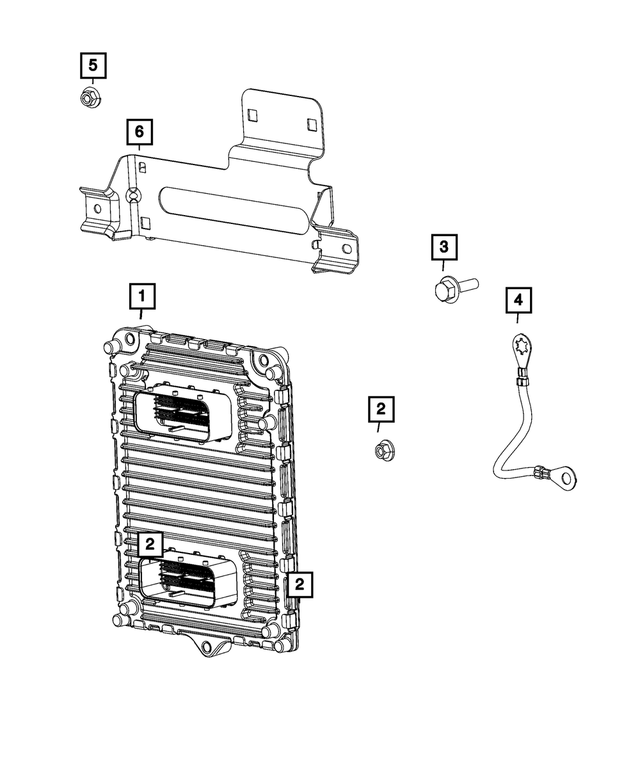 5
6
3
1
4
2
2
2