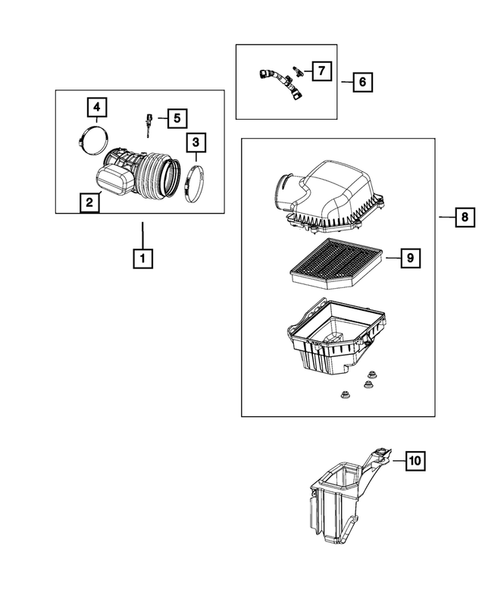 7
6
4
5
3
2
1
8
9
10