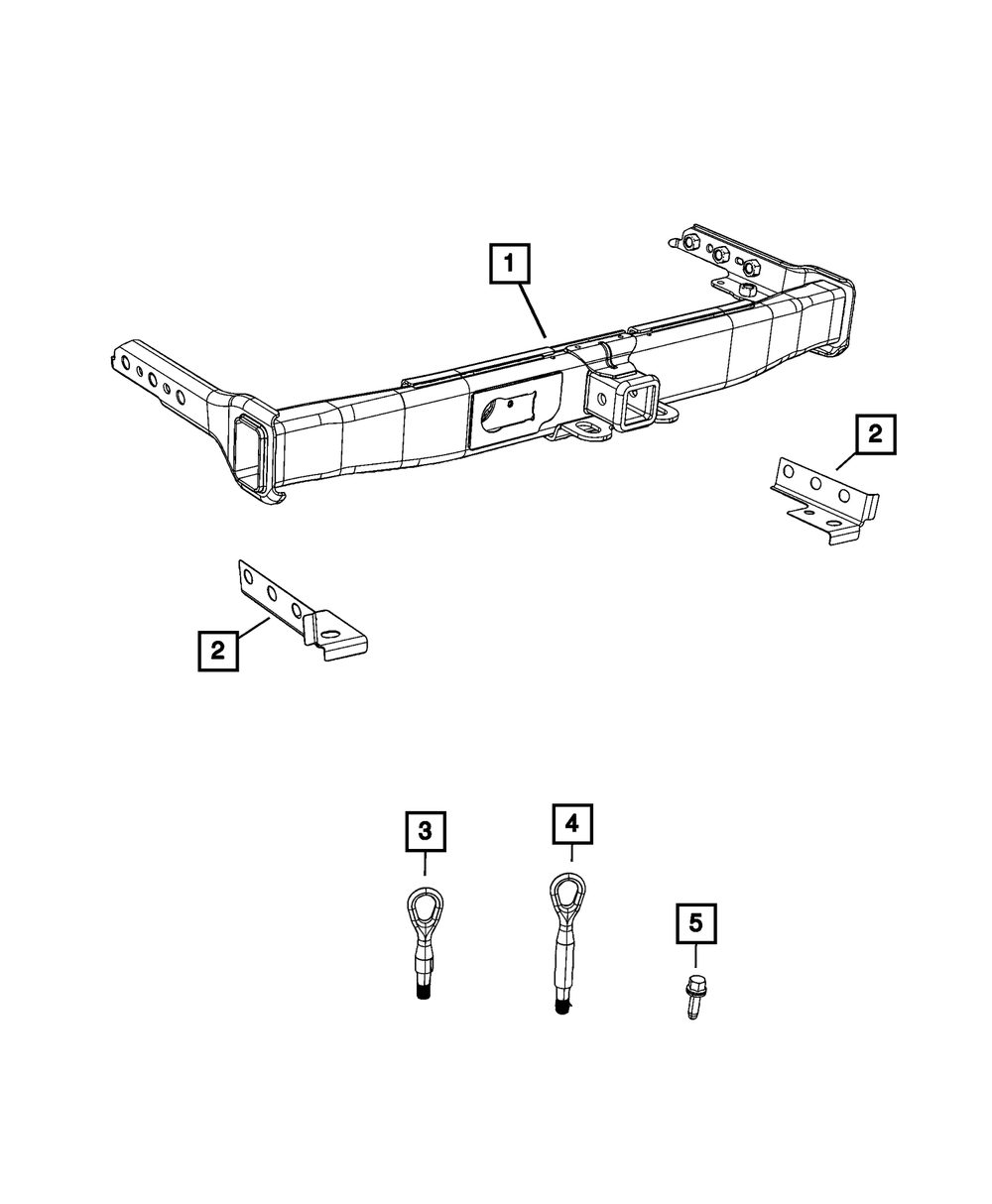 1
2
2
3
4
5