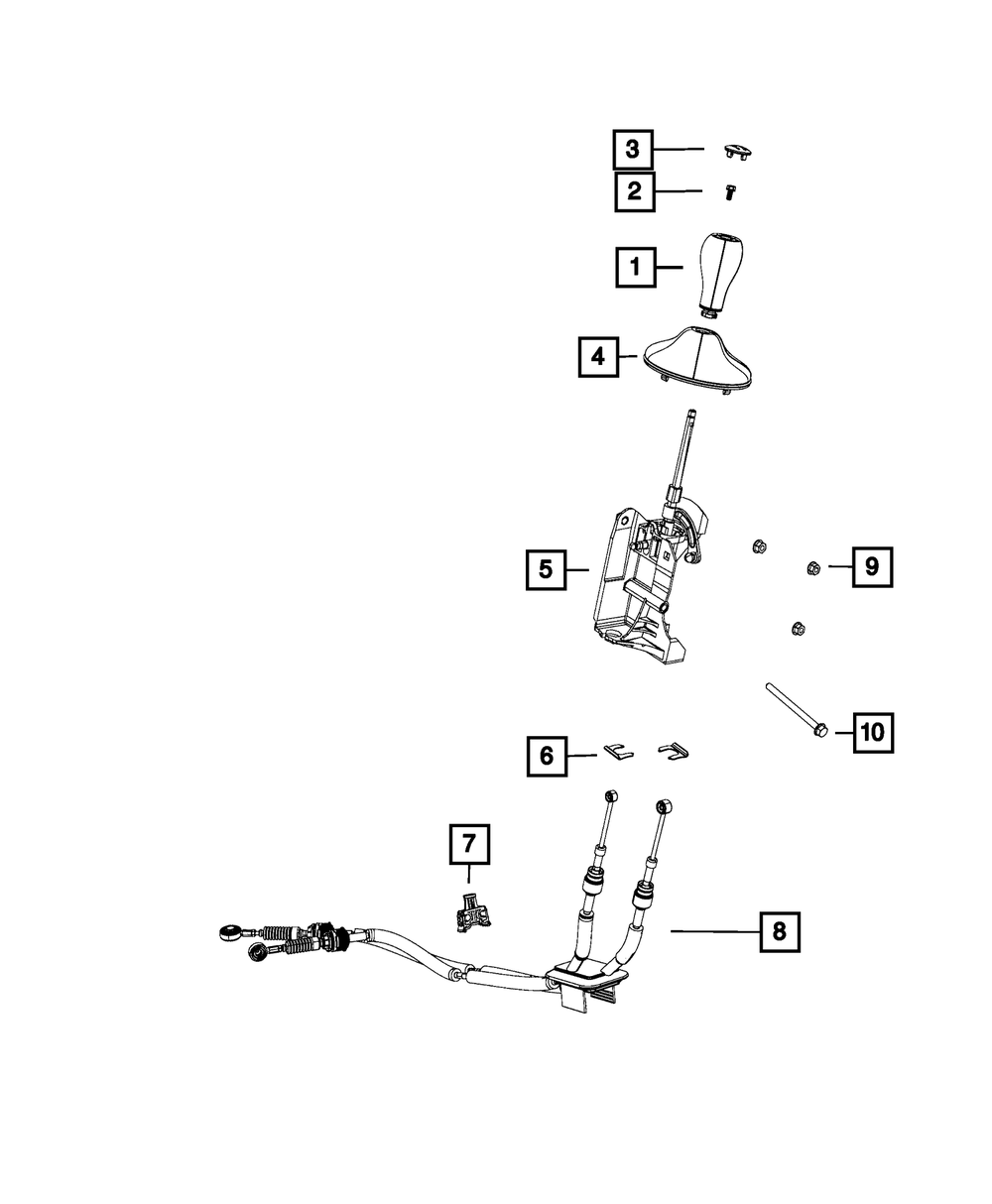 3
2
1
4
5
9
10
6
7
8