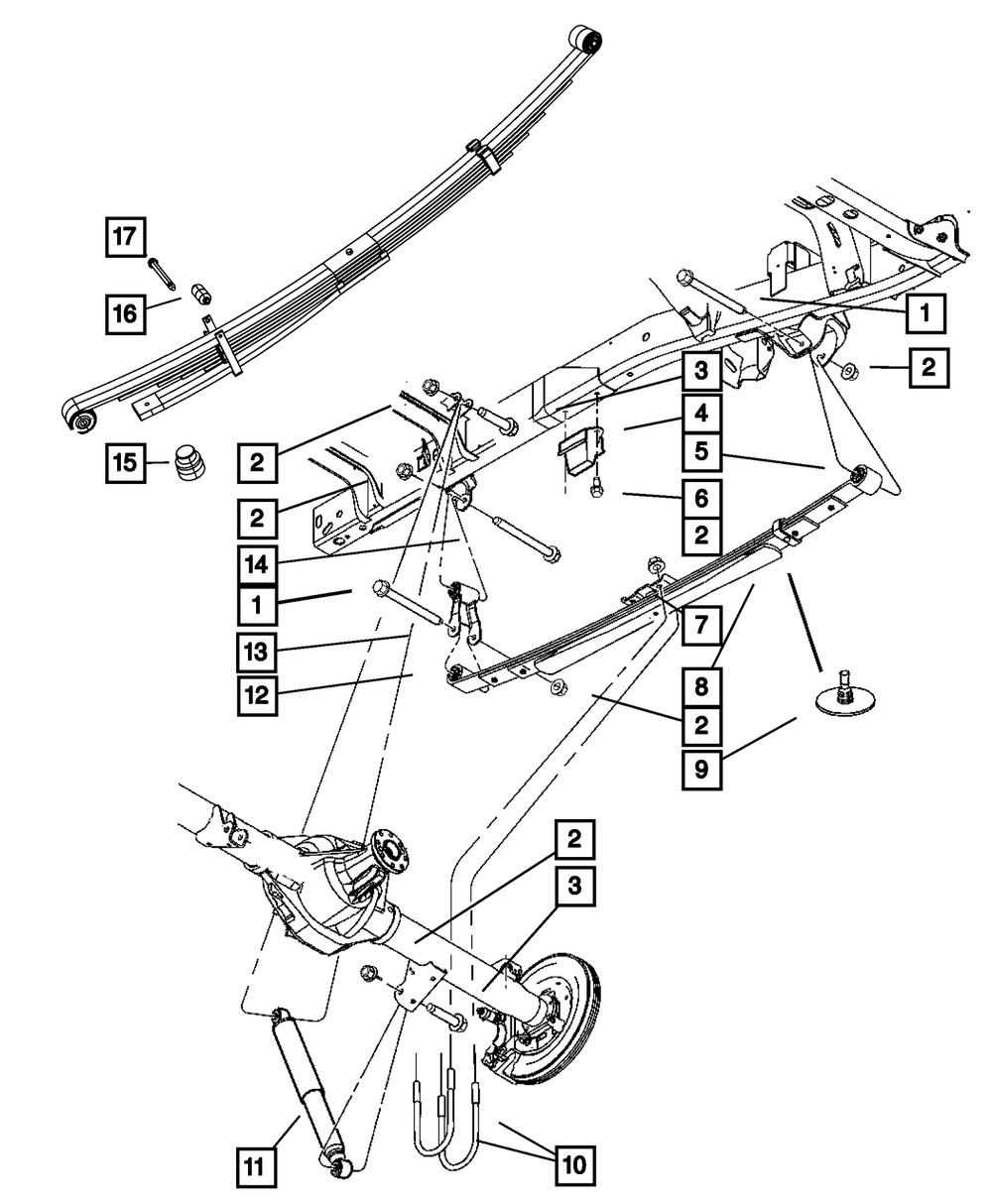 17
16
15
1
2
3
4
5
6
2
2
2
14
1
13
12
7
8
2
9
2
3
11
10