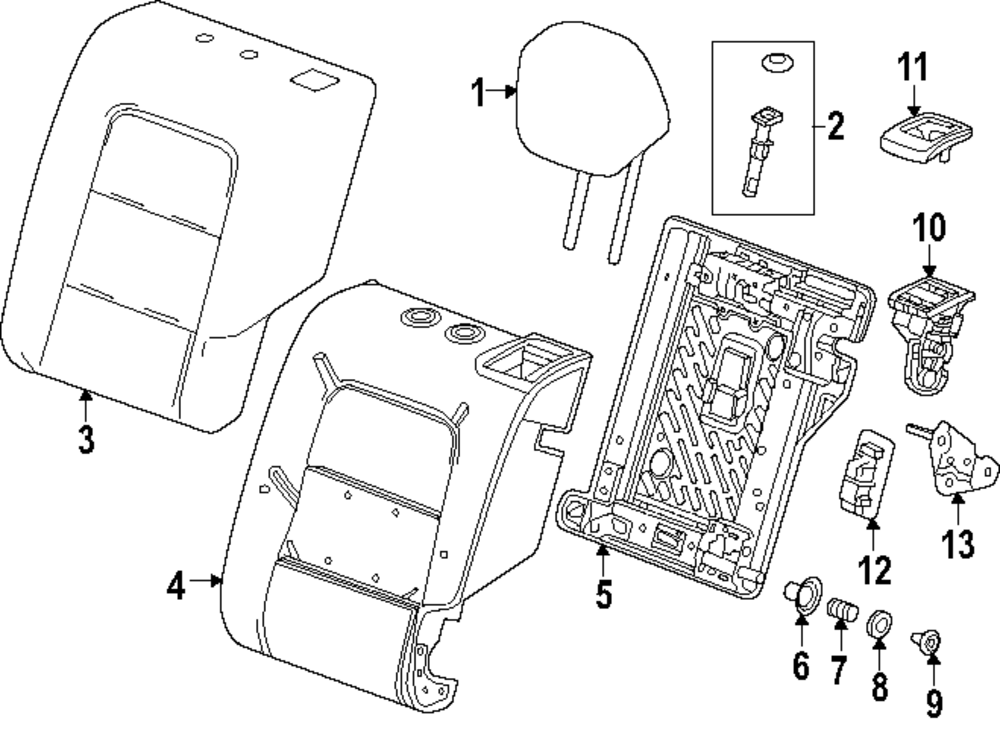 1
2
11
10
3
4
5
12
13
6
7
8
9