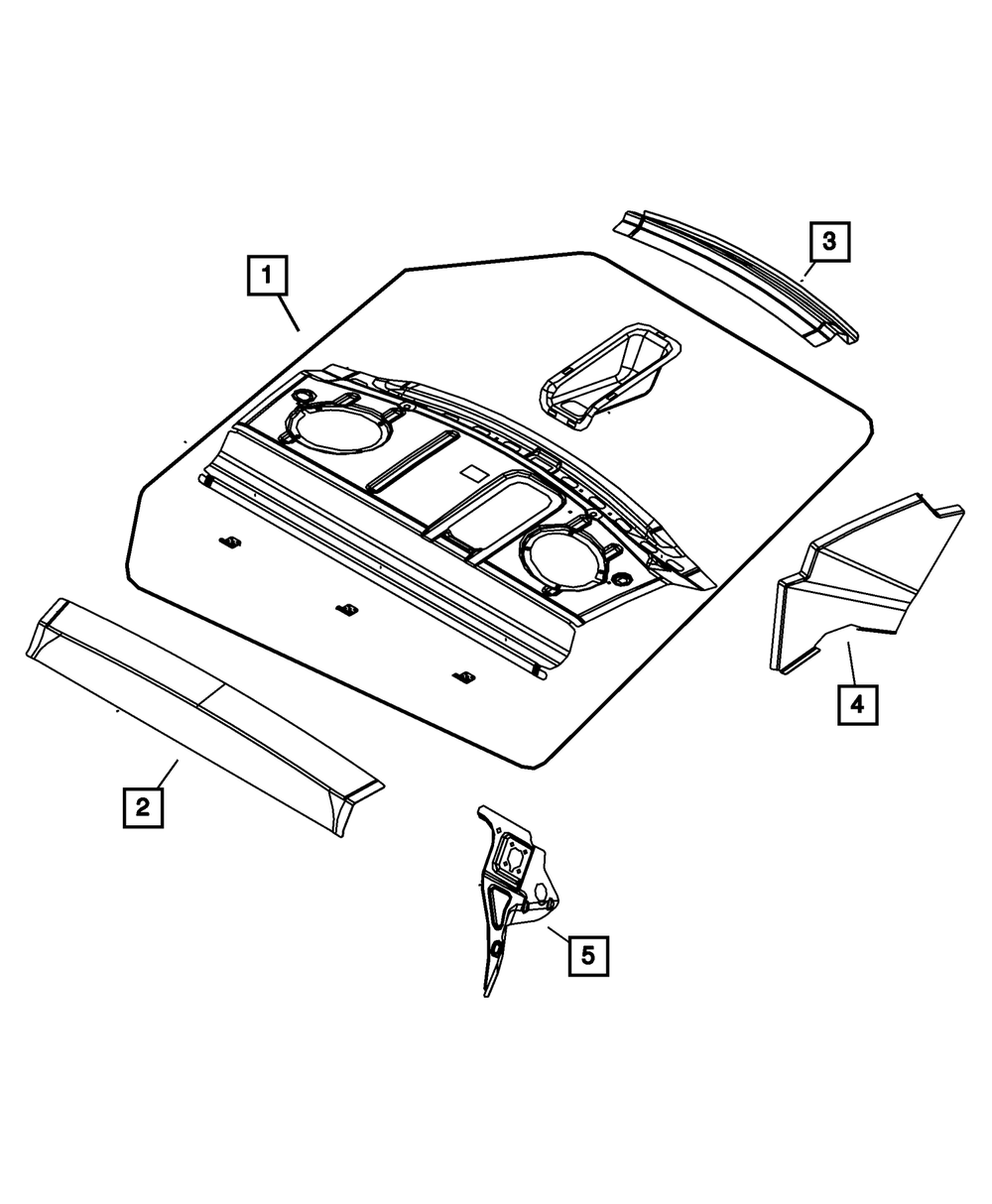 1
3
4
2
5