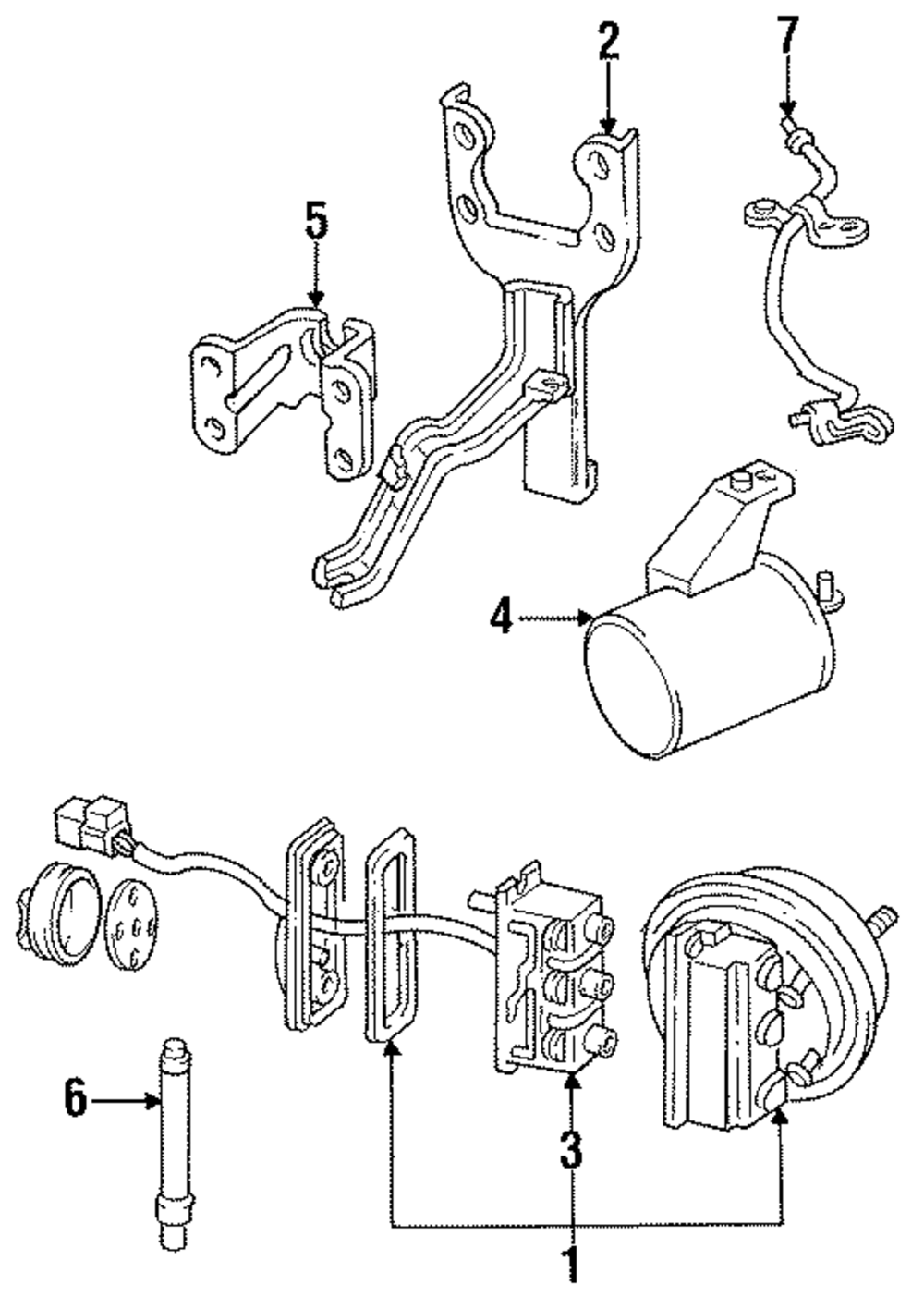 2
7
5
4
6
3
1