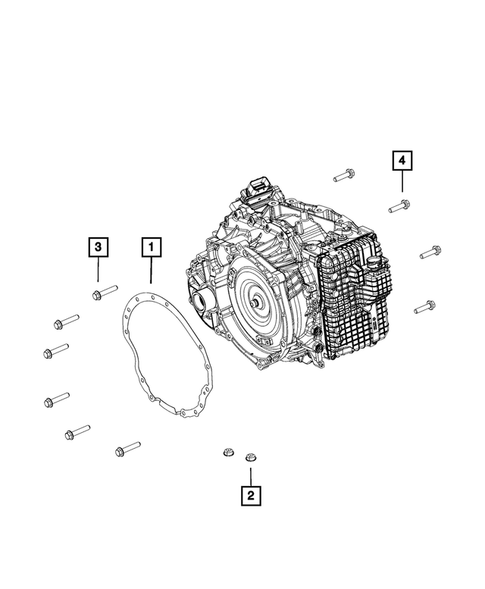 4
3
1
2