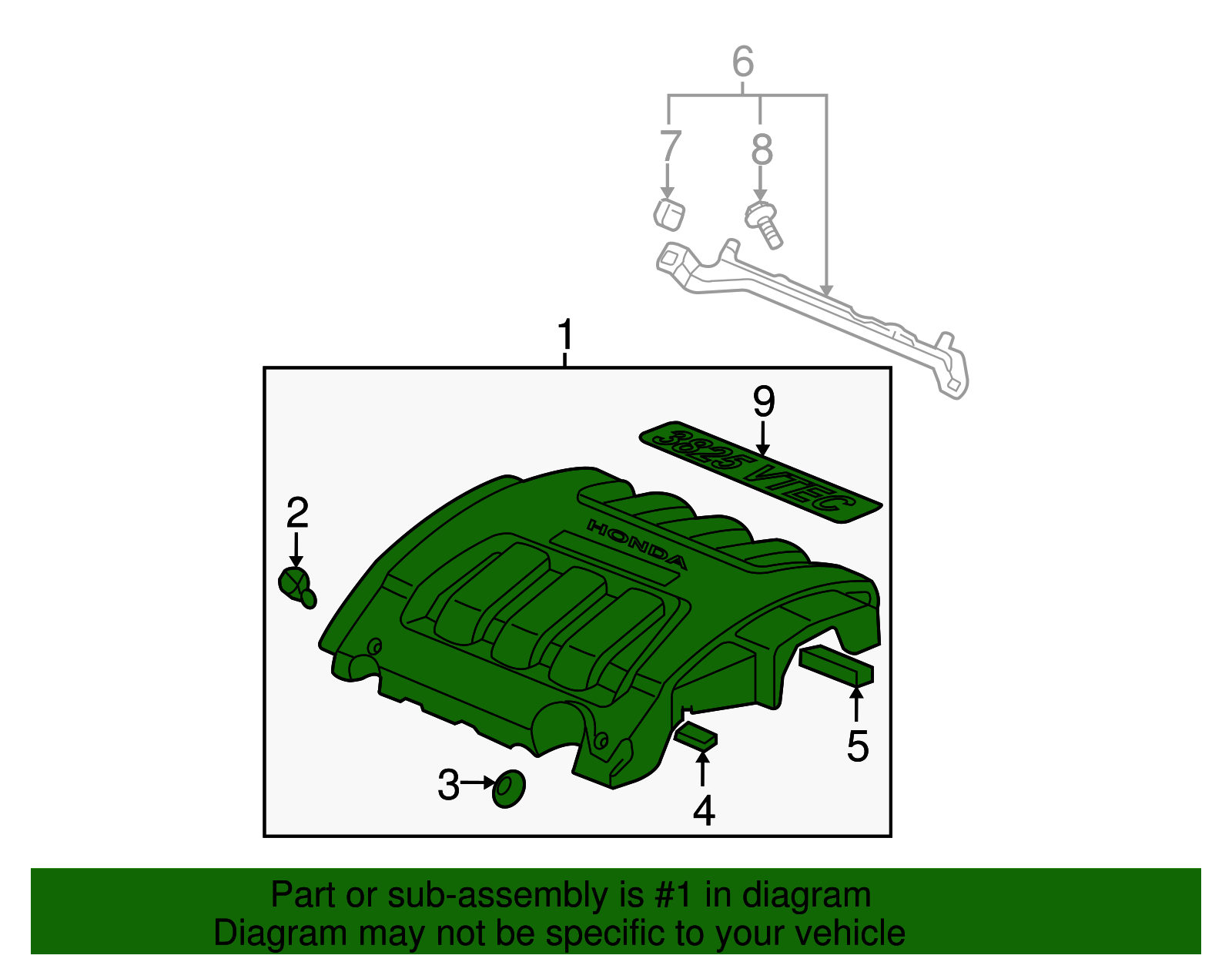 6
7
8
1
9
3825 VTEC
HONDA
2
5
3
4

Part or sub-assembly is #1 in diagram
Diagram may not be specific to your vehicle