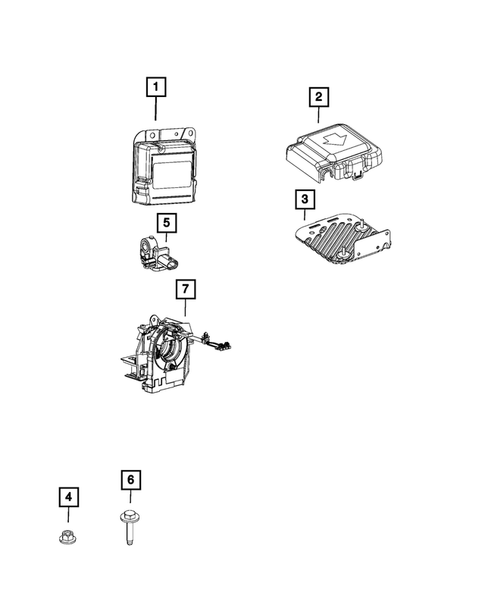 1
2
3
5
7
4
6