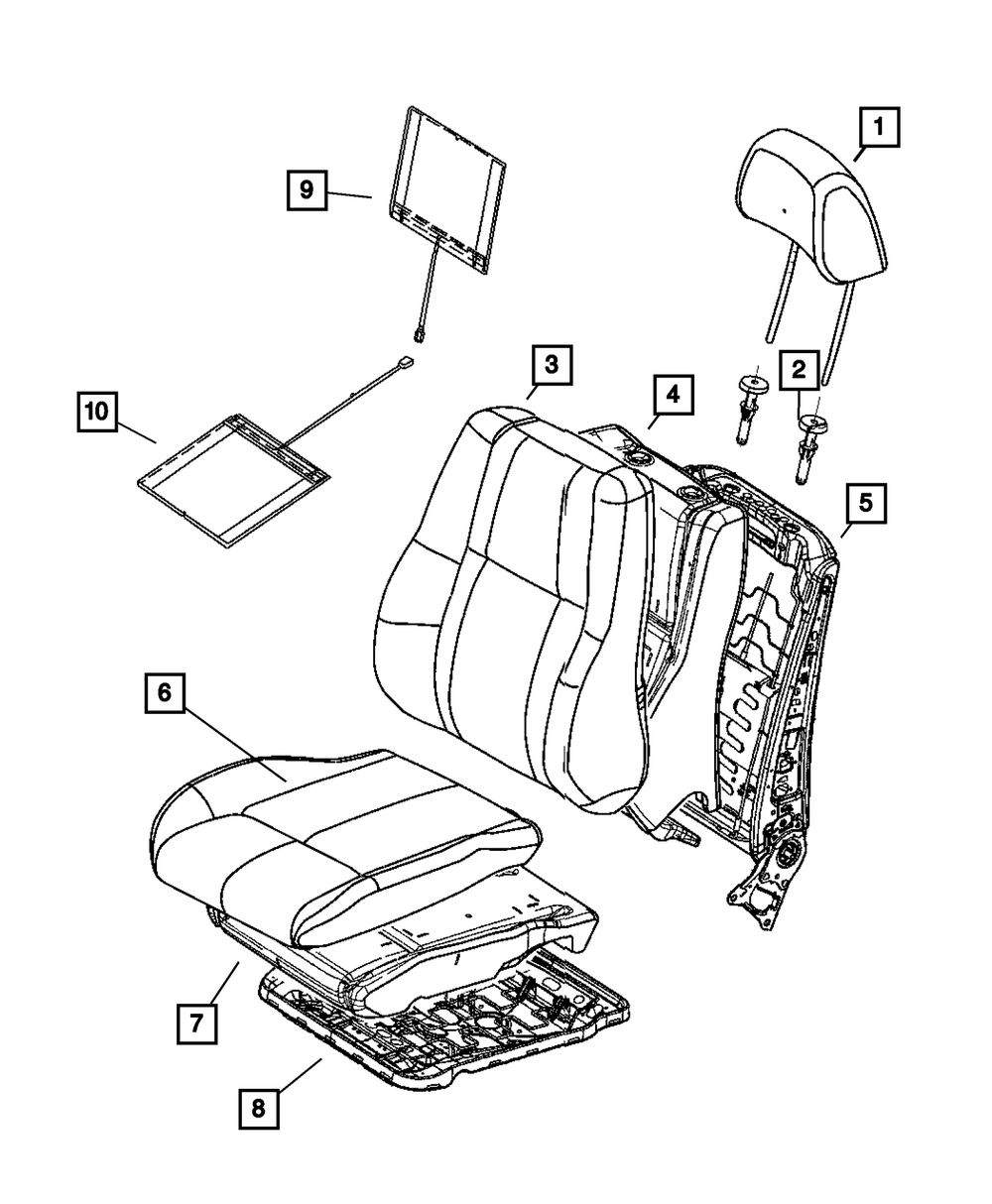 1
9
2
3
4
10
5
6
7
8