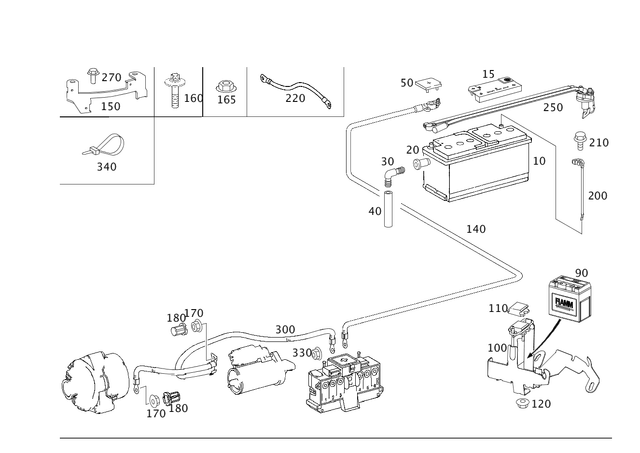 270
150
160
165
220
340
50
15
250
210
20
10
30
200
40
140
90
FIAMM
110
100
120
180
170
300
330
170
180