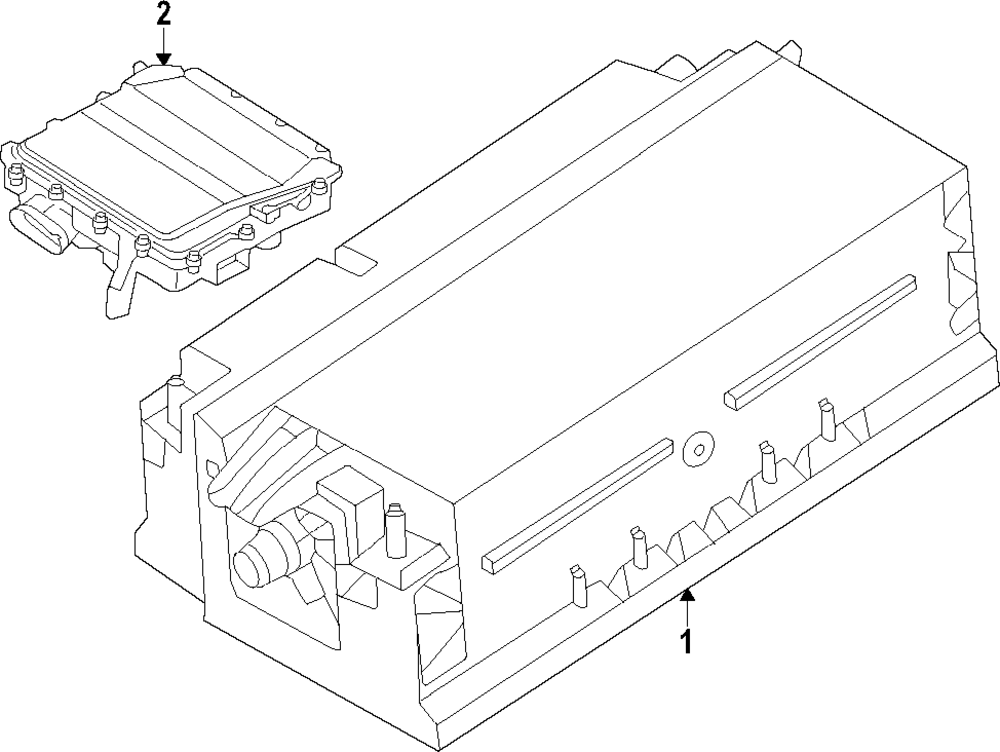 2

1