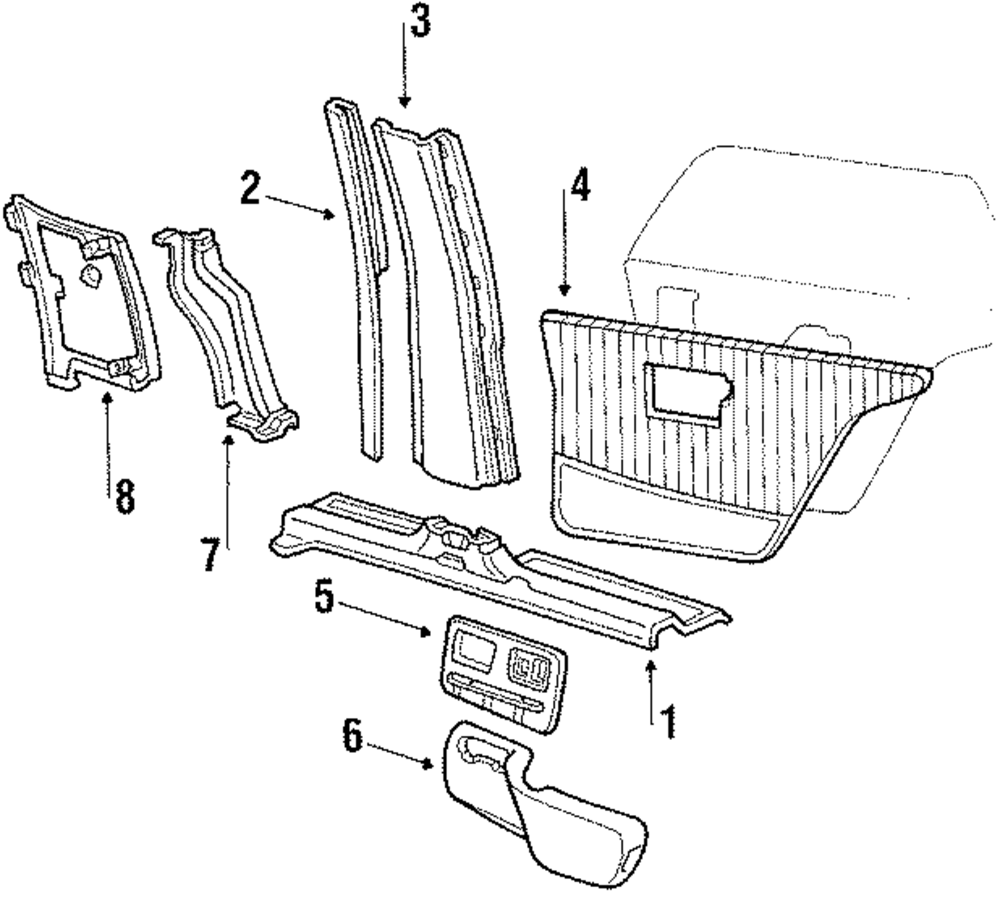 3
2
4
8
7
5
1
6