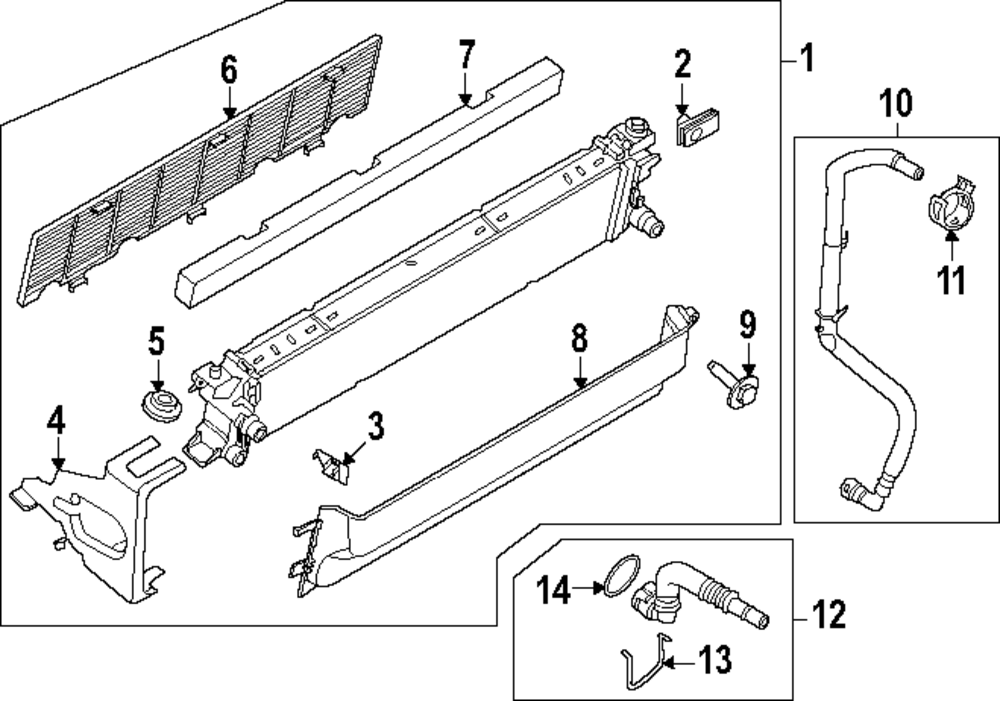 6
7
2
1
10
11
5
8
9
4
3
14
12
13