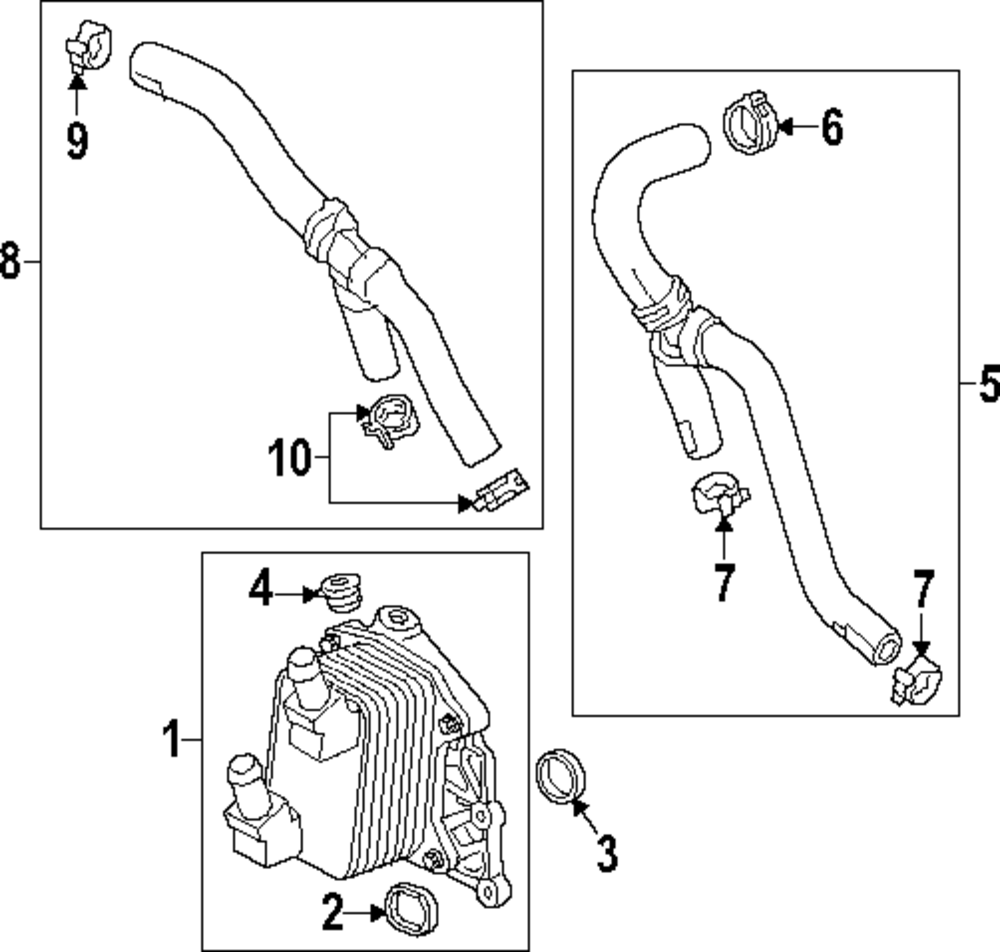 9
8
10
6
5
7
7
4
1
3
2