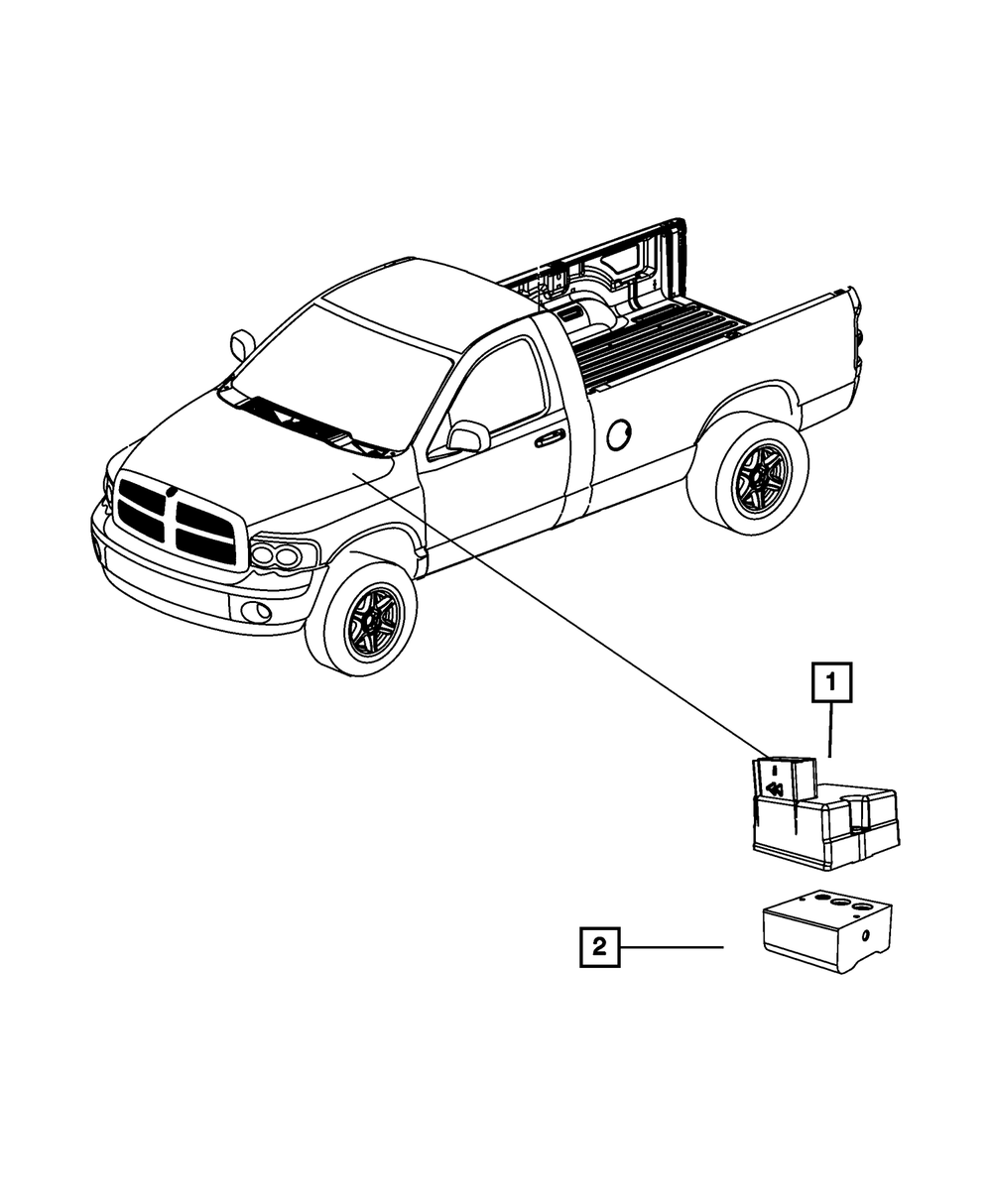 1
2