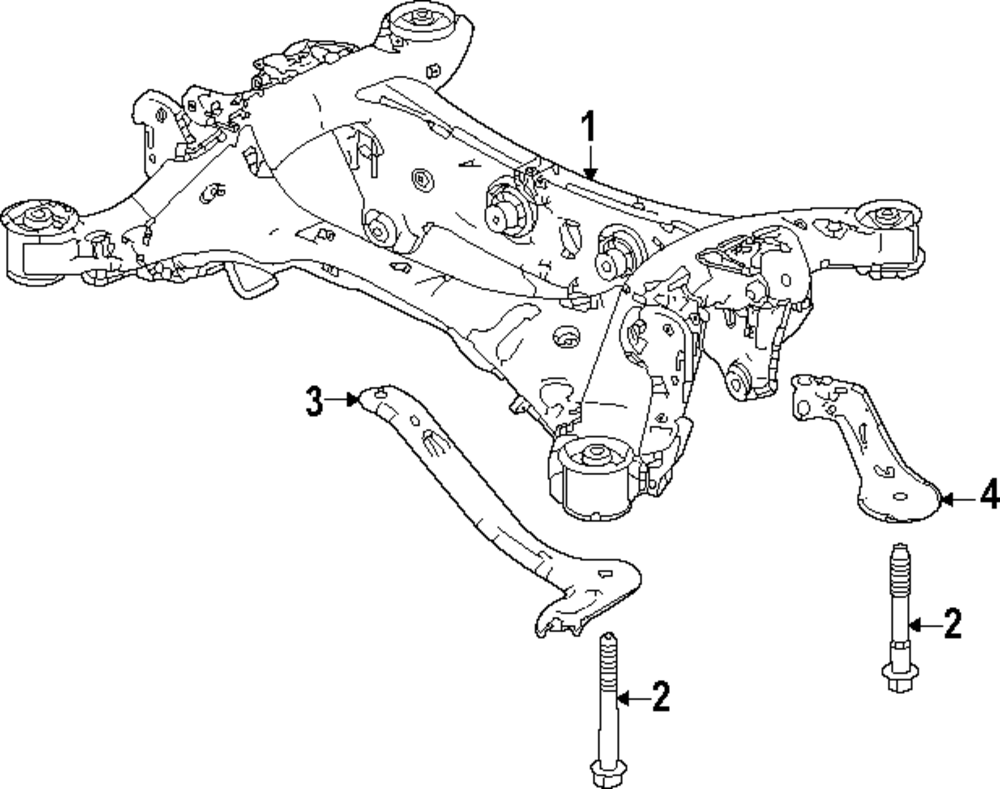 1
3
4
2
2