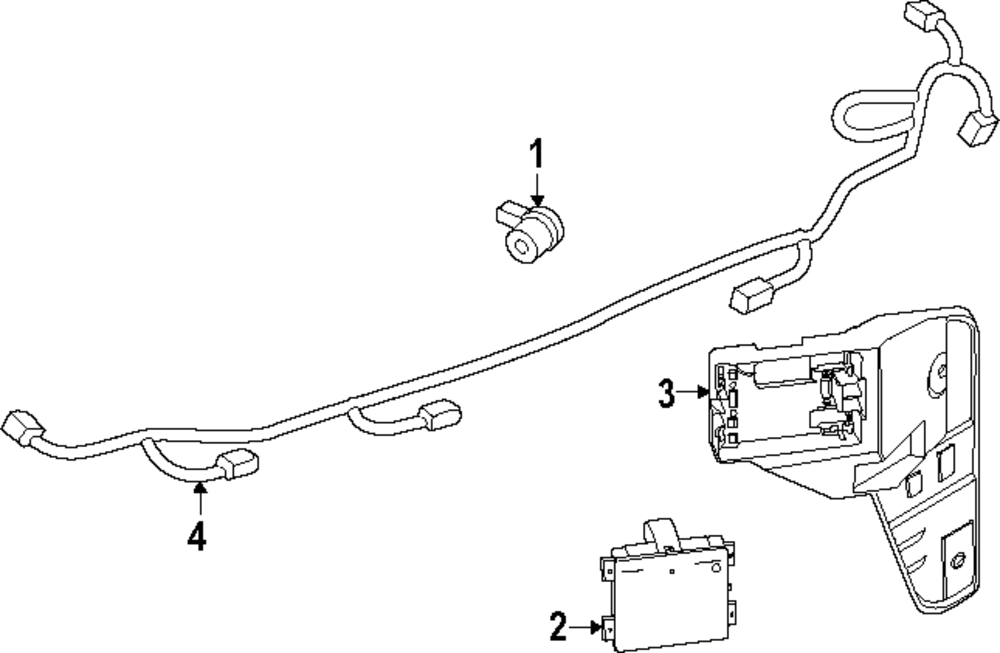 1
3
4
2