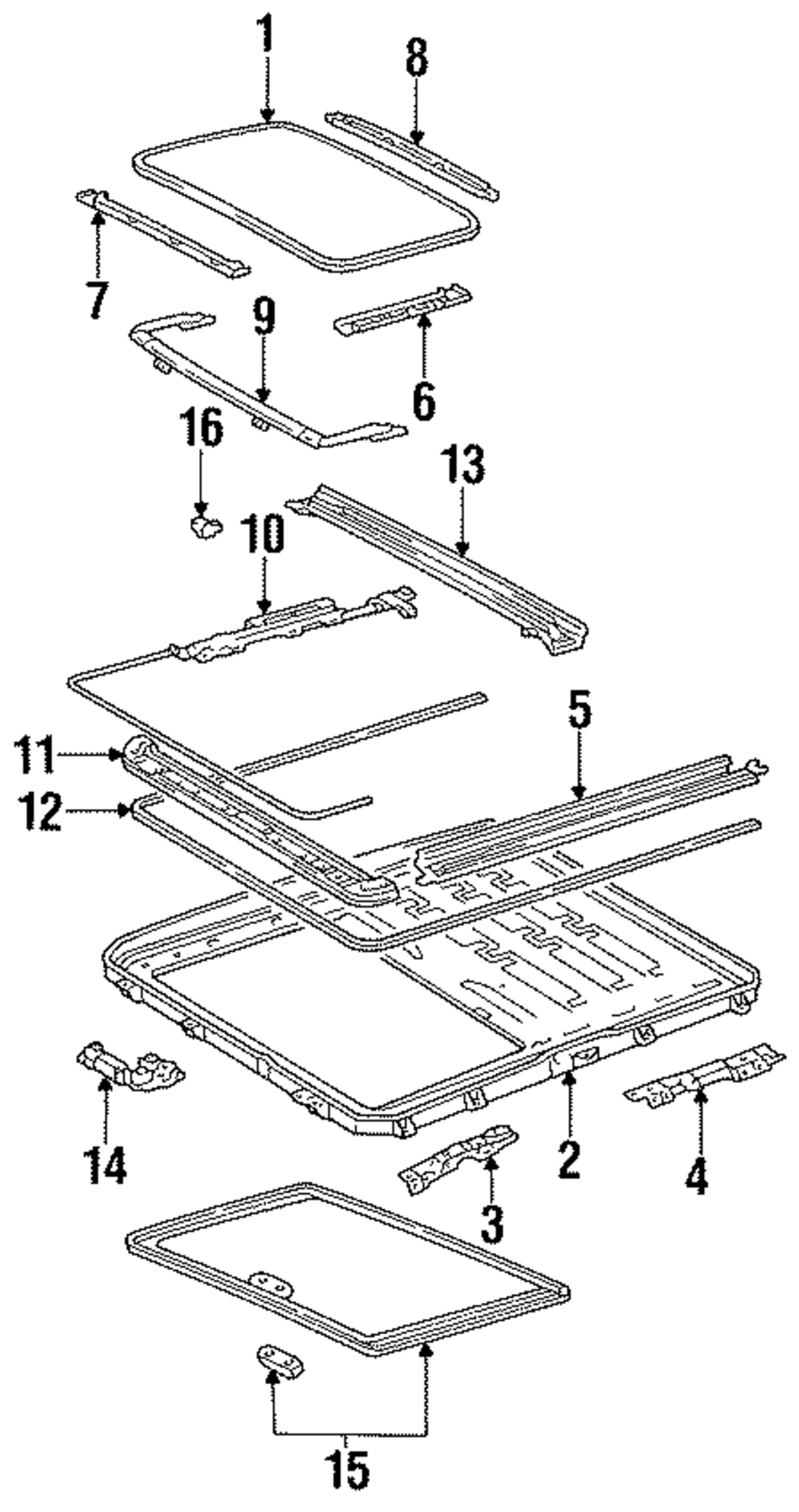 1
8
7
9
6
16
13
10
5
11
12
14
2
4
3
15