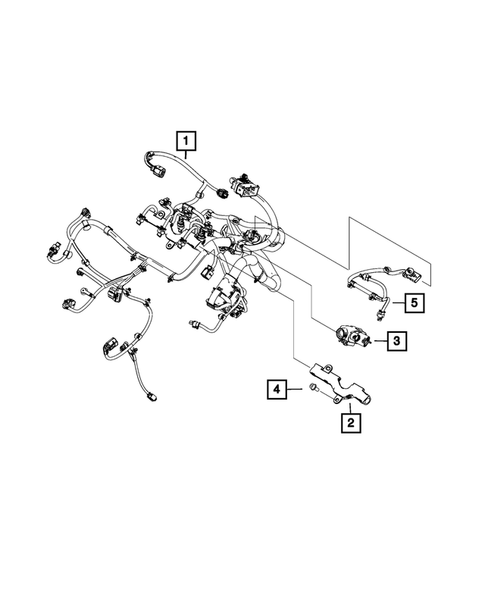 1
5
3
4
2