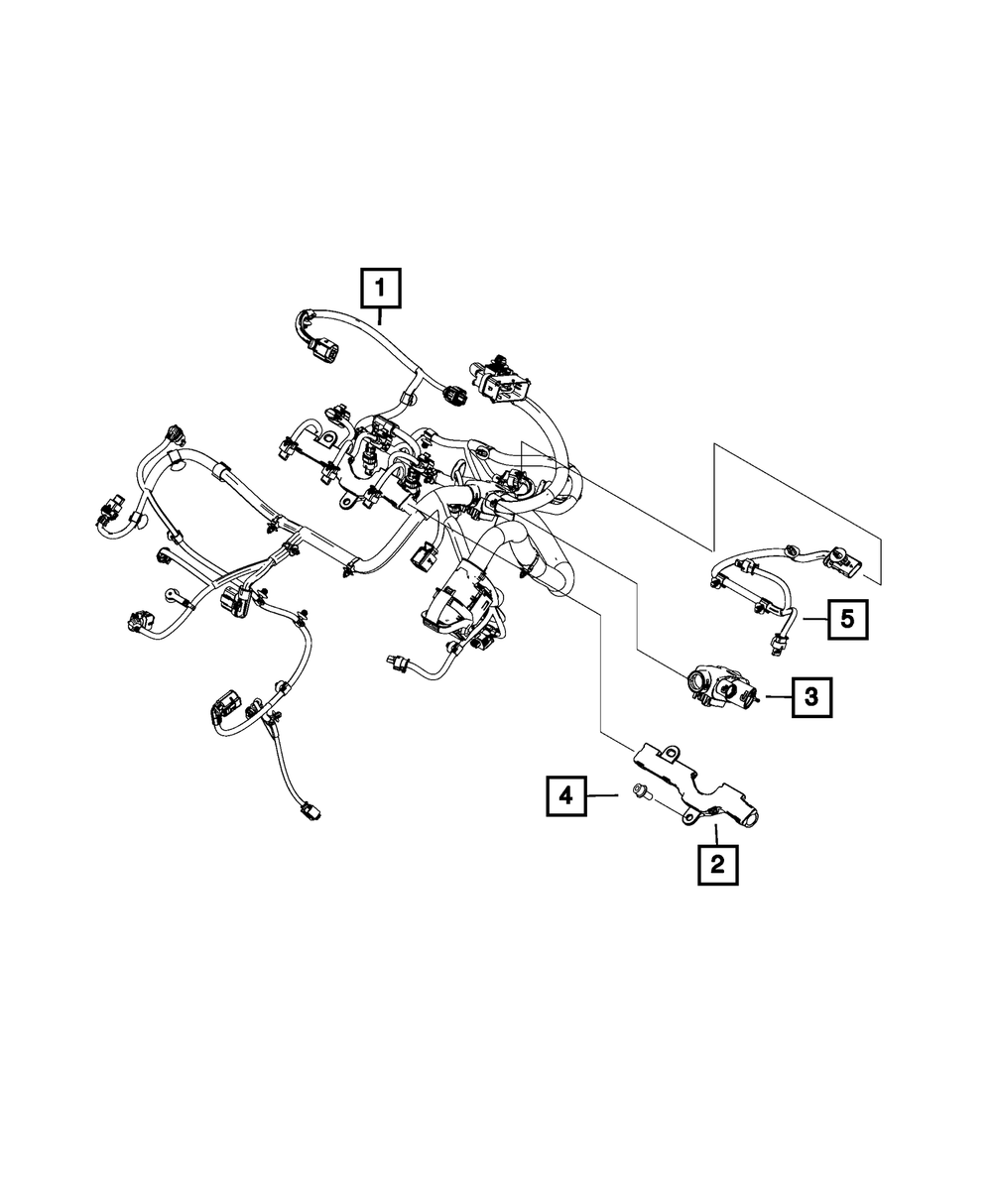 1
5
3
4
2