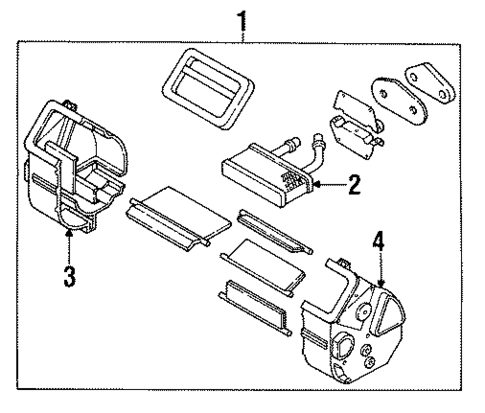 1
2
3
4