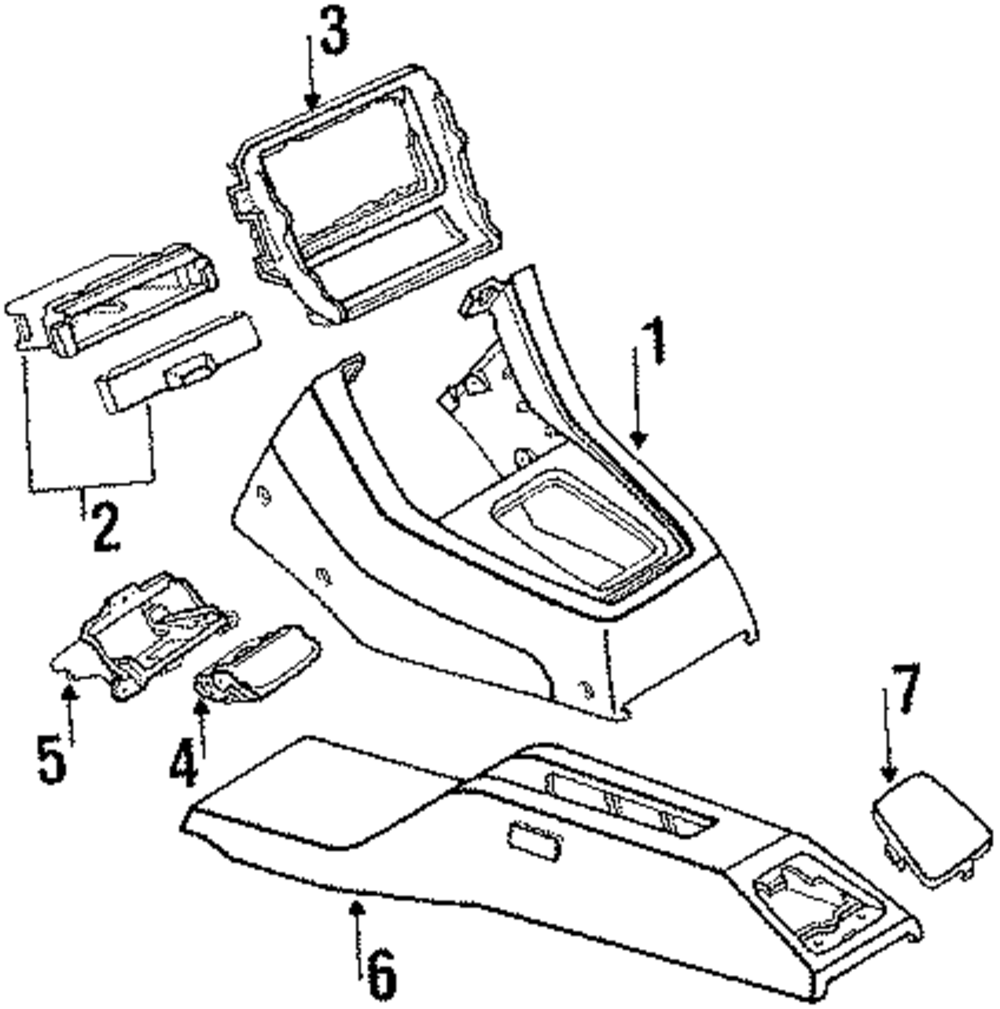 3
1
2
5
4
7
6