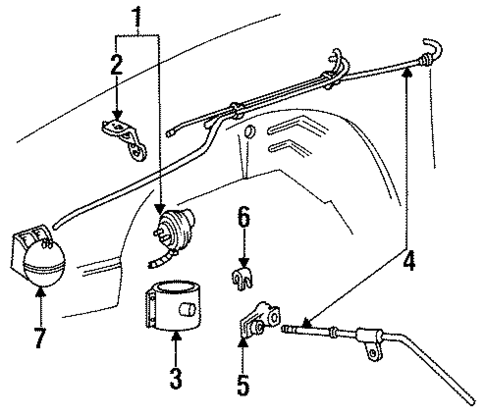 1
2
6
4
7
3
5