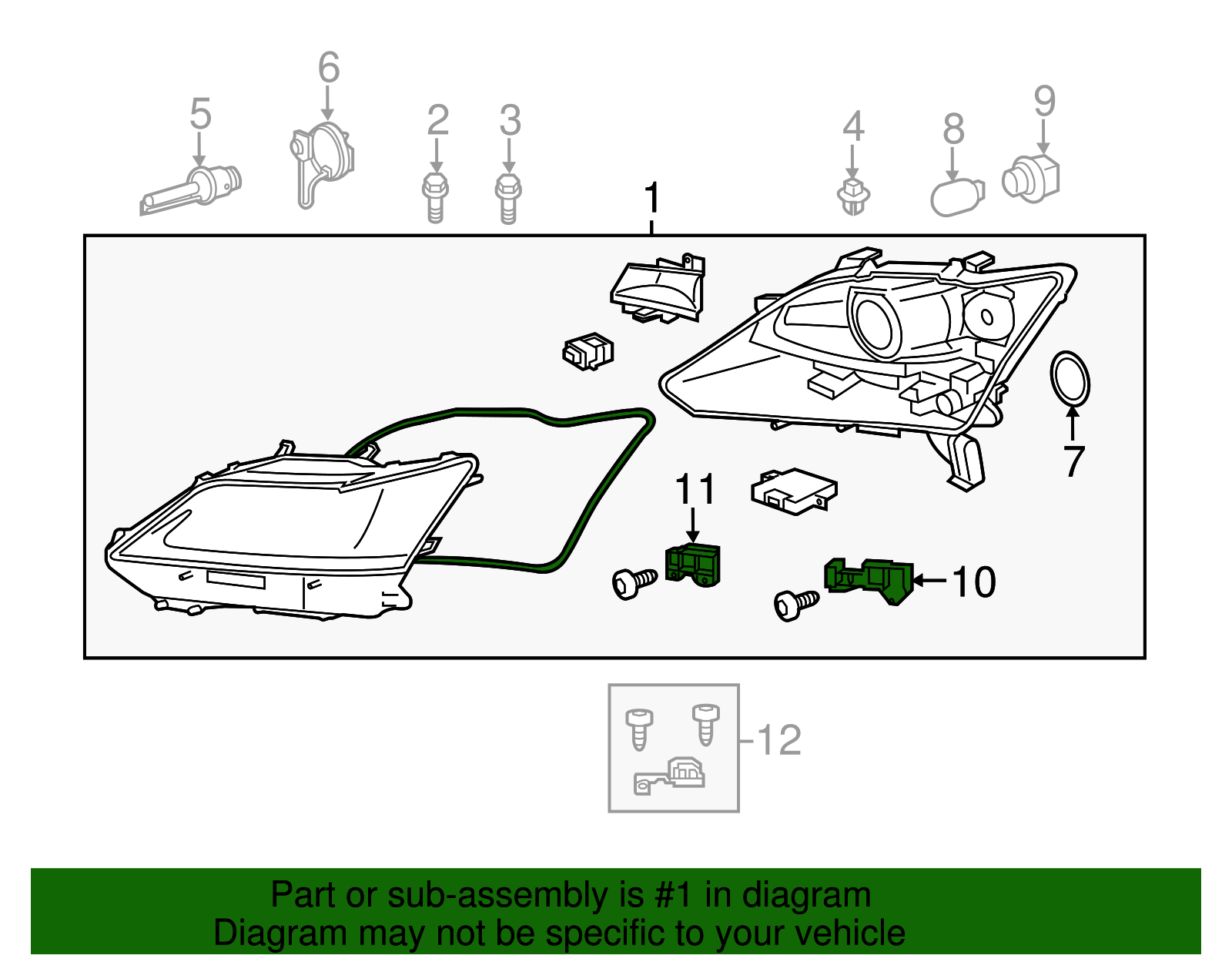 6
5
2
3
4
8
9
1
7
11
10
12

Part or sub-assembly is #1 in diagram
Diagram may not be specific to your vehicle