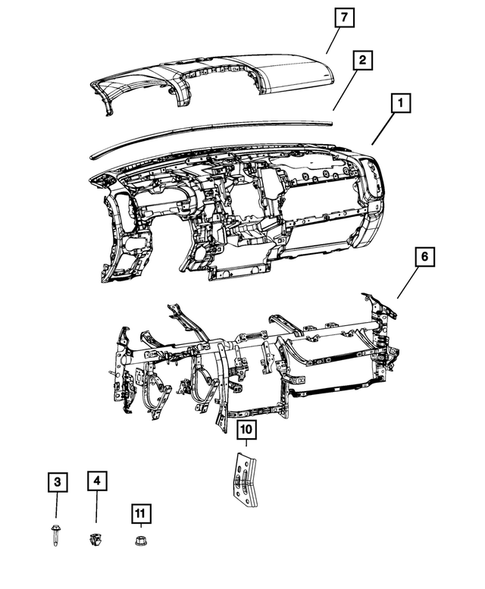 7

2

1

6

10

3

4

11