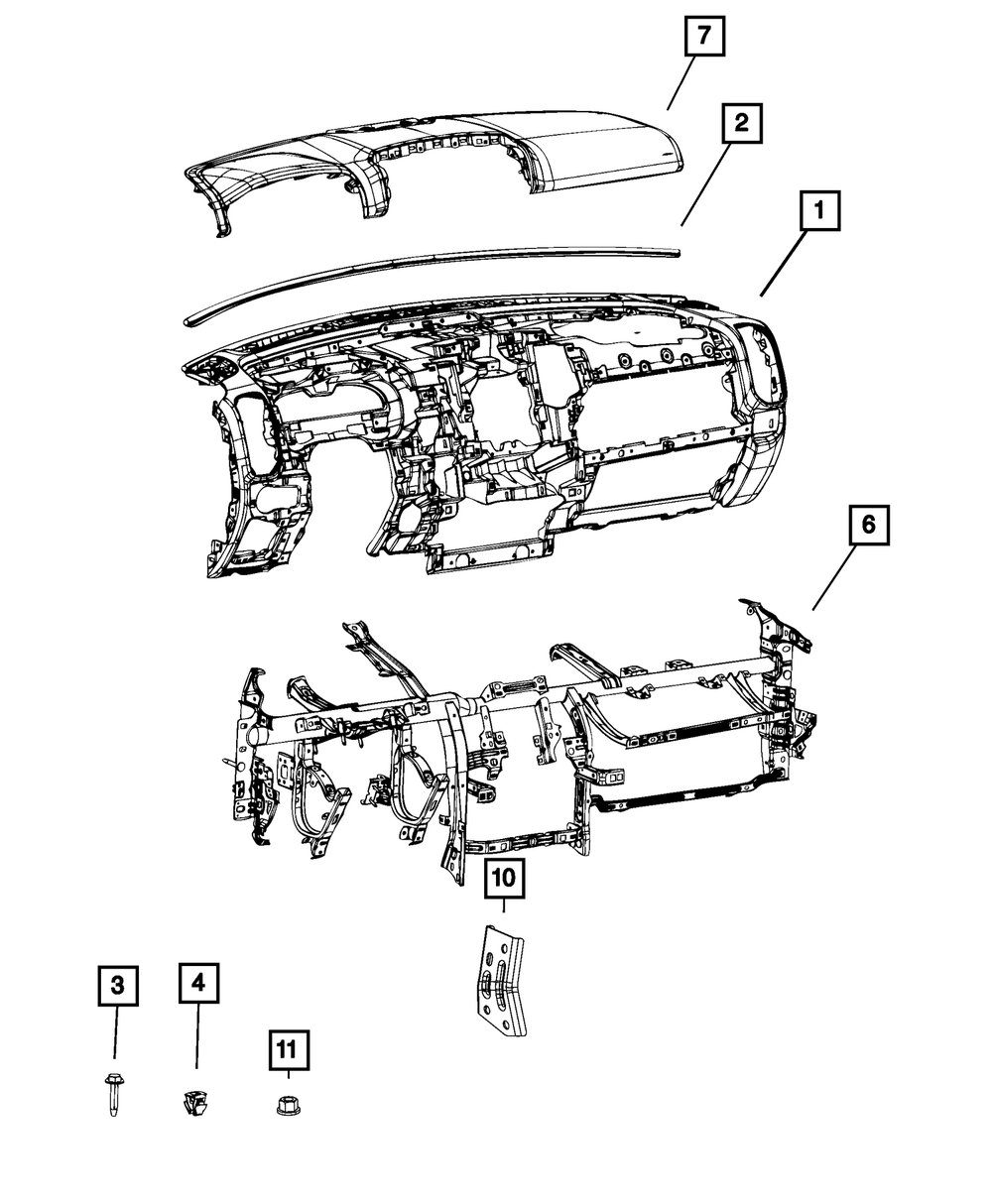 7

2

1

6

10

3

4

11