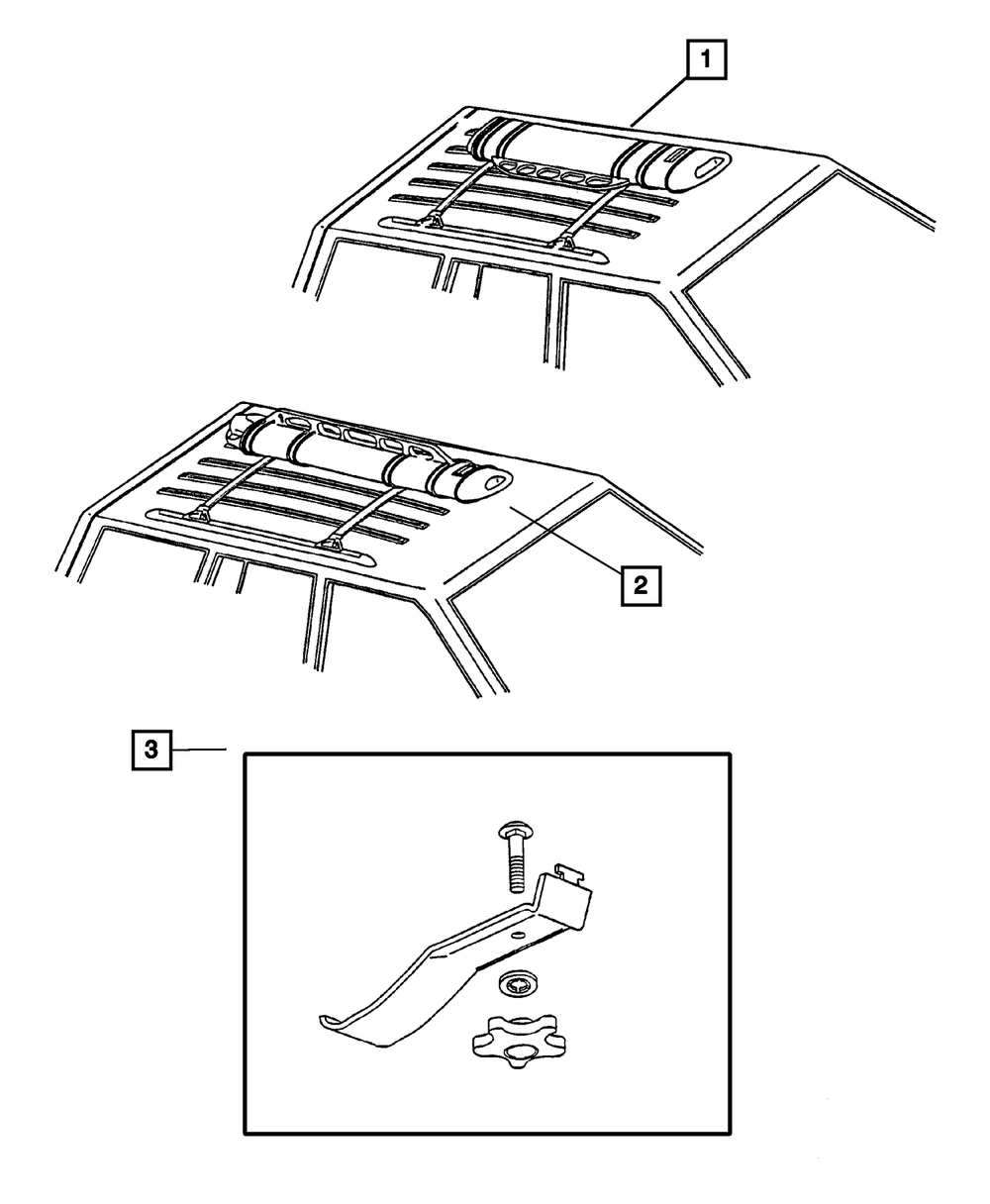 1

2

3