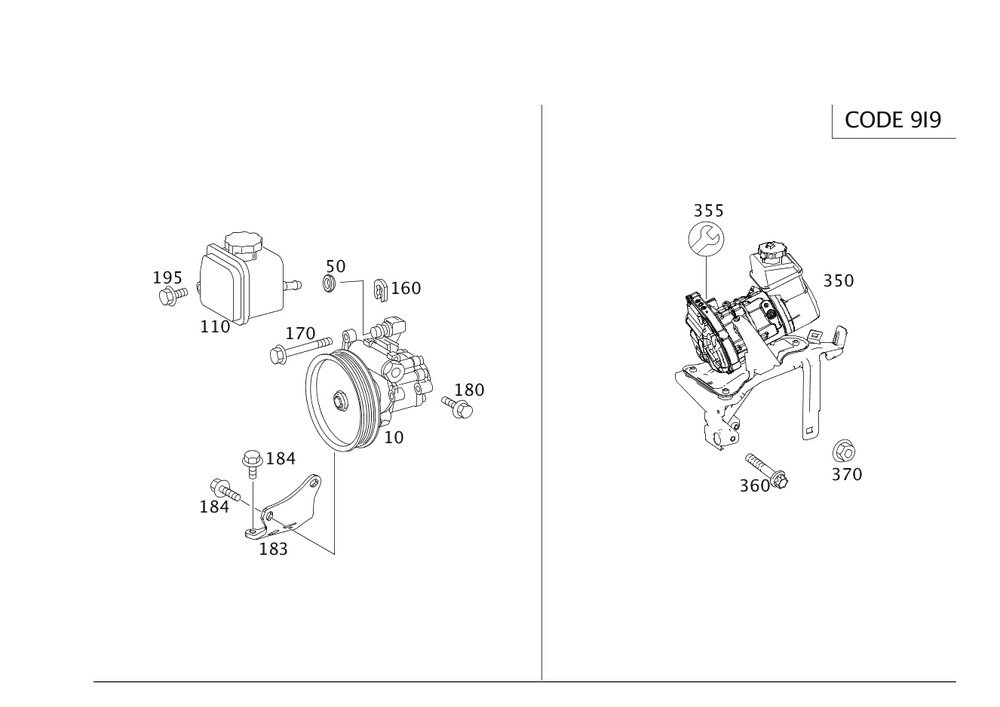 CODE 9I9

195
110
50
160
170
180
10
184
184
183

355
350
360
370