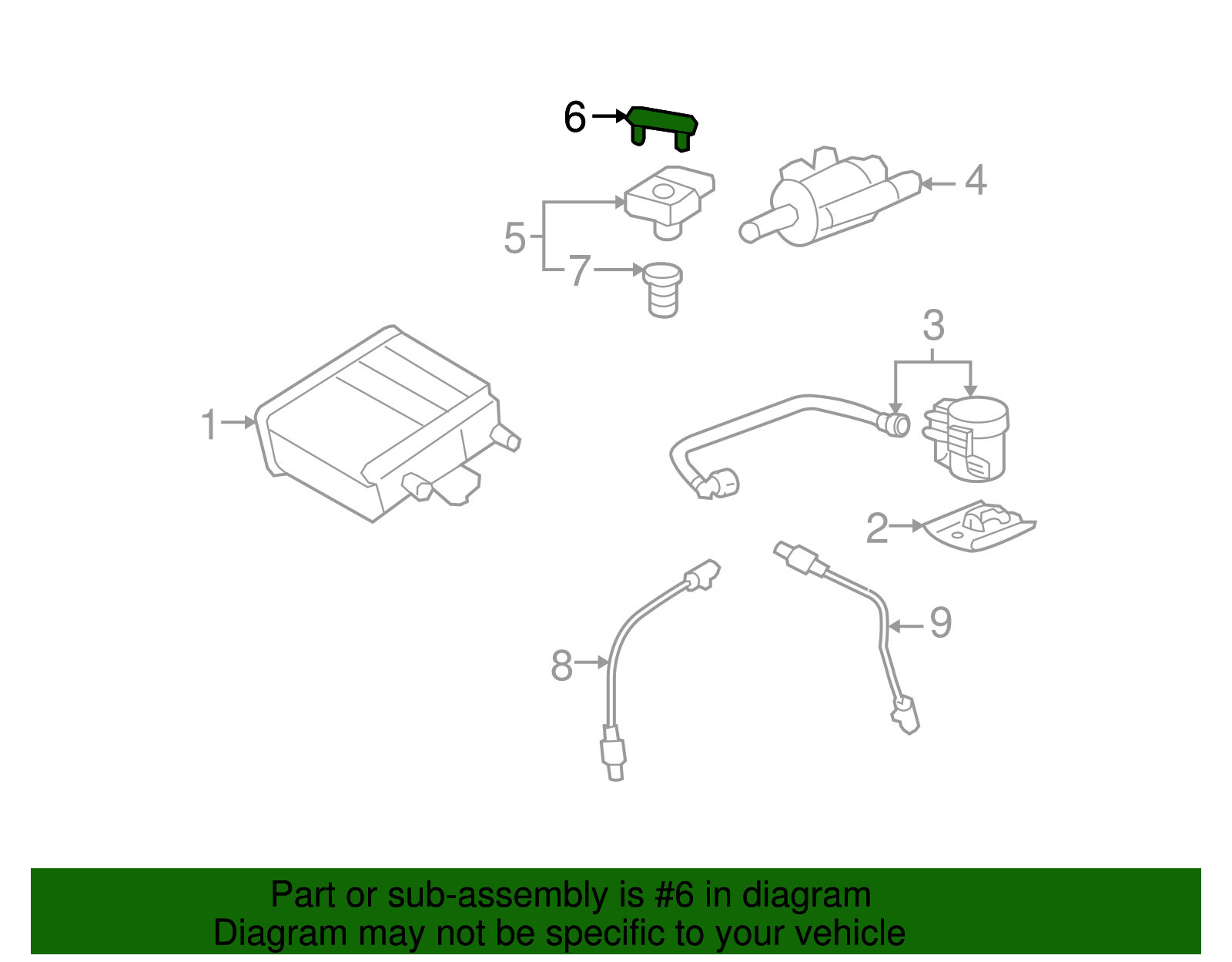 6
4
5
7
3
1
2
9
8

Part or sub-assembly is #6 in diagram
Diagram may not be specific to your vehicle