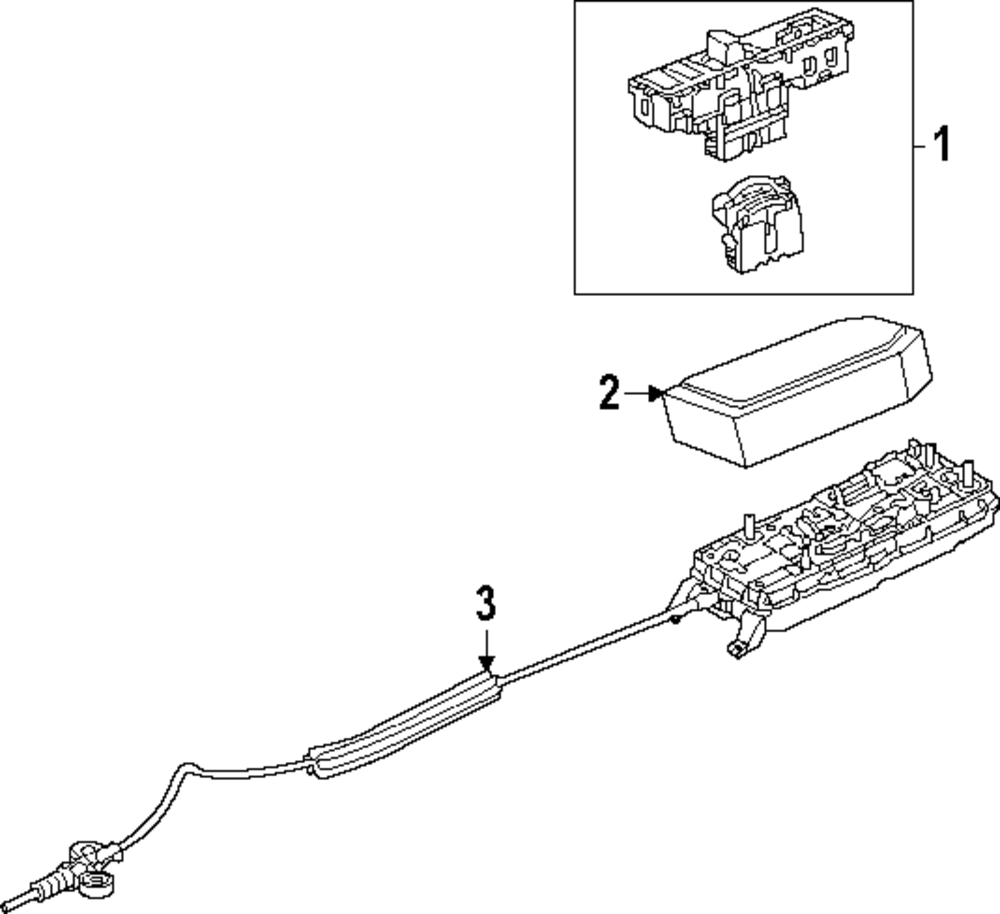 1
2
3