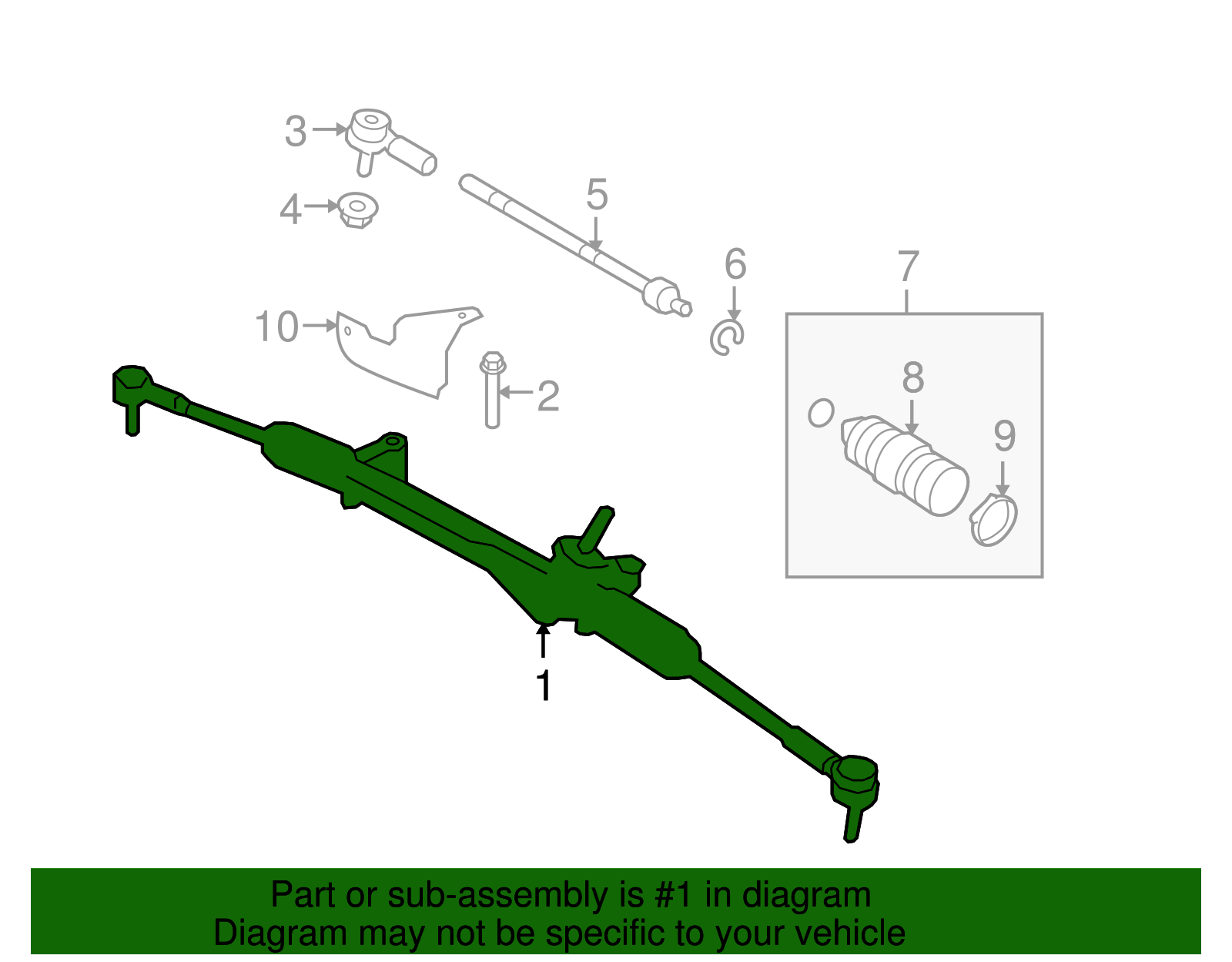 3
4
5
6
7
10
2
8
9
1

Part or sub-assembly is #1 in diagram
Diagram may not be specific to your vehicle