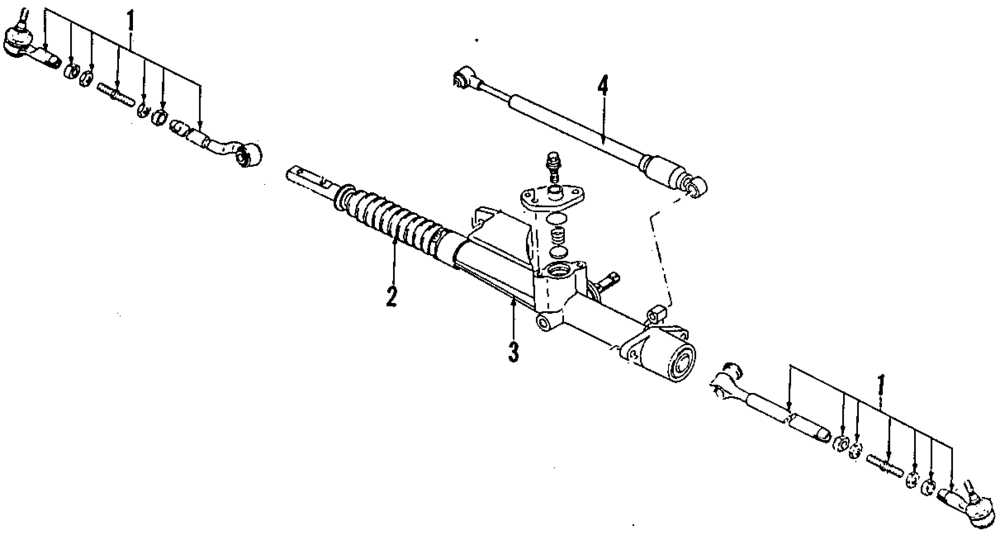 1
4
2
3
1