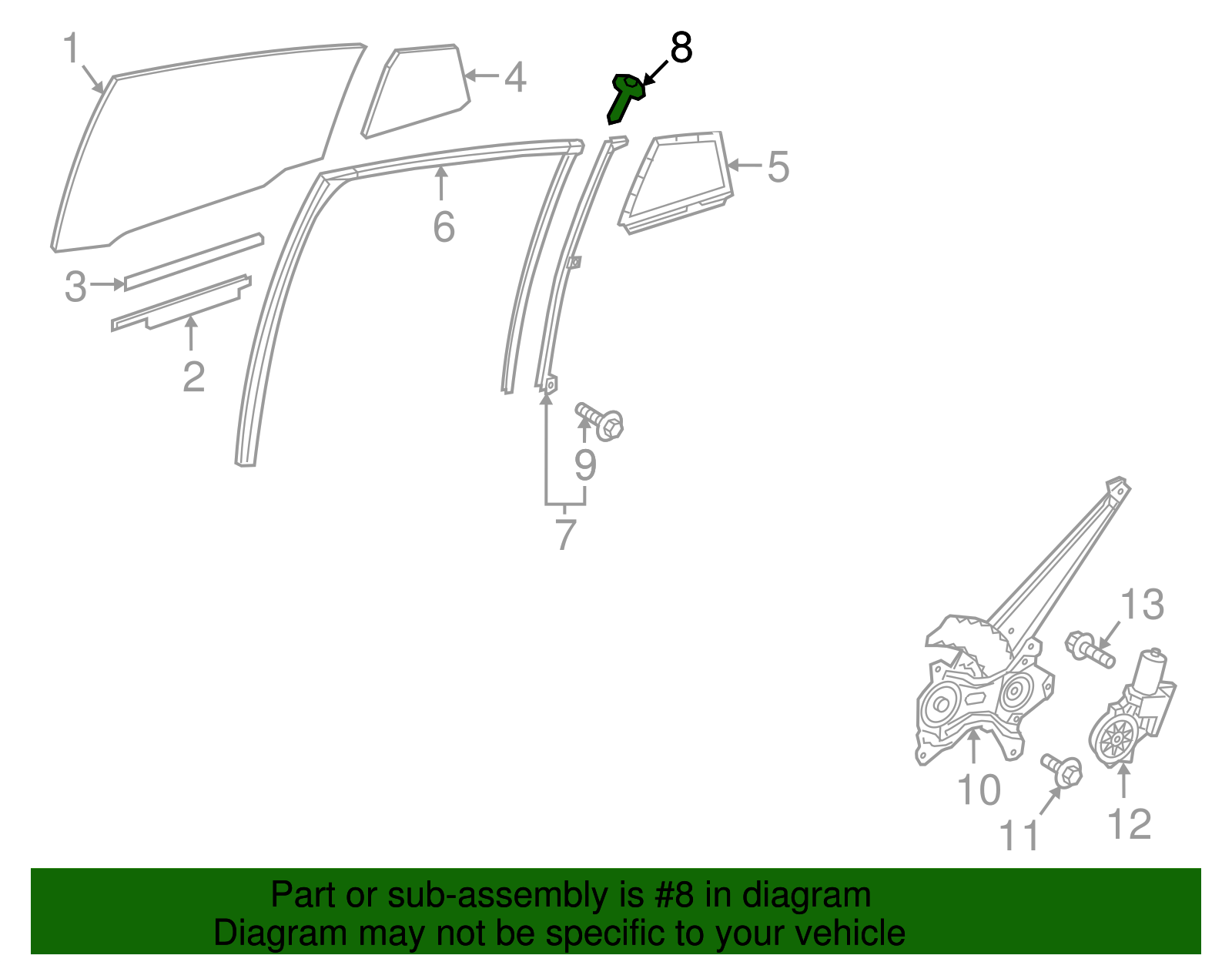 1
4
8
5
6
3
2
9
7
13
10
11
12

Part or sub-assembly is #8 in diagram
Diagram may not be specific to your vehicle