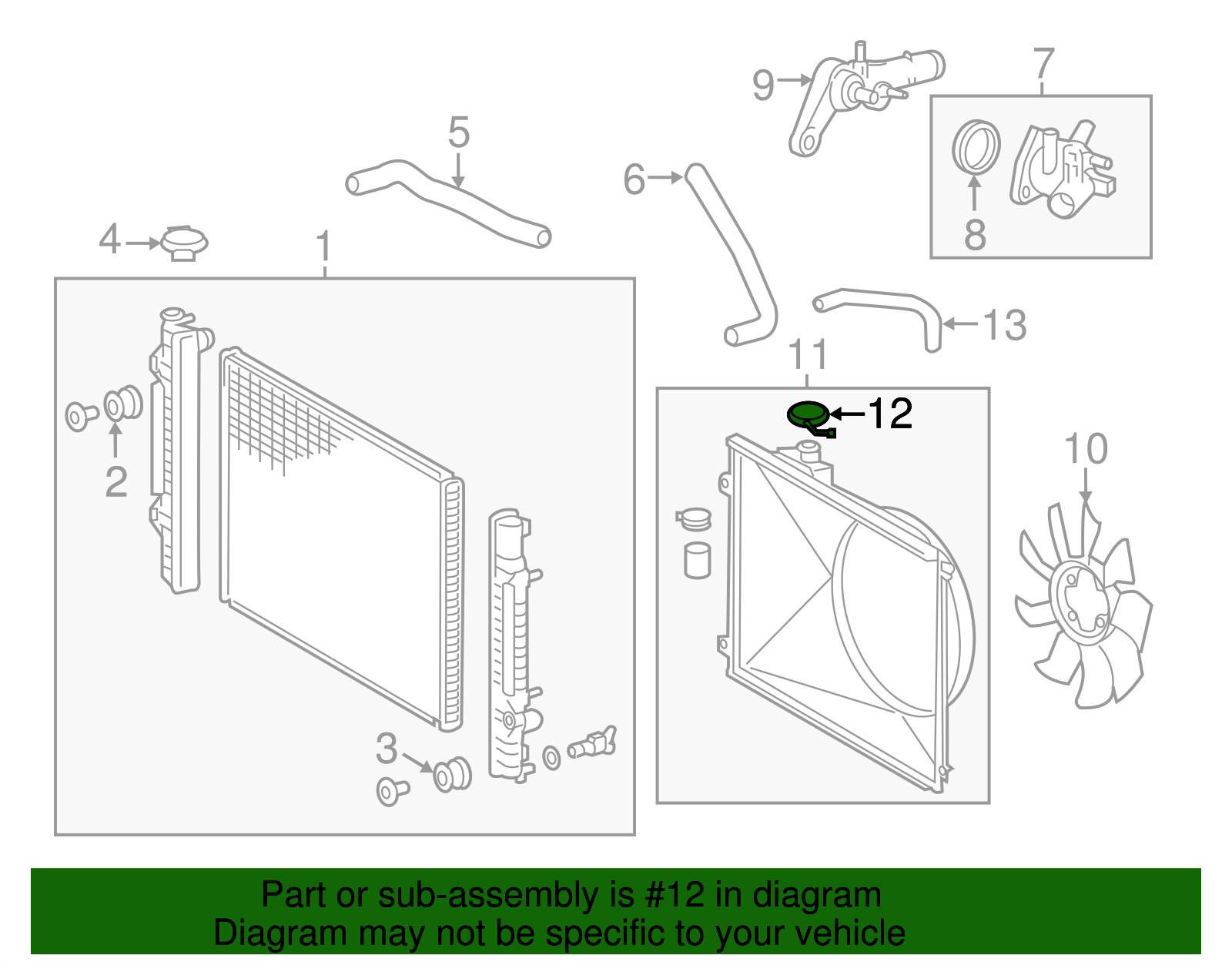 9
7
5
6
8
4
1
13
11
12
2
10
3

Part or sub-assembly is #12 in diagram
Diagram may not be specific to your vehicle